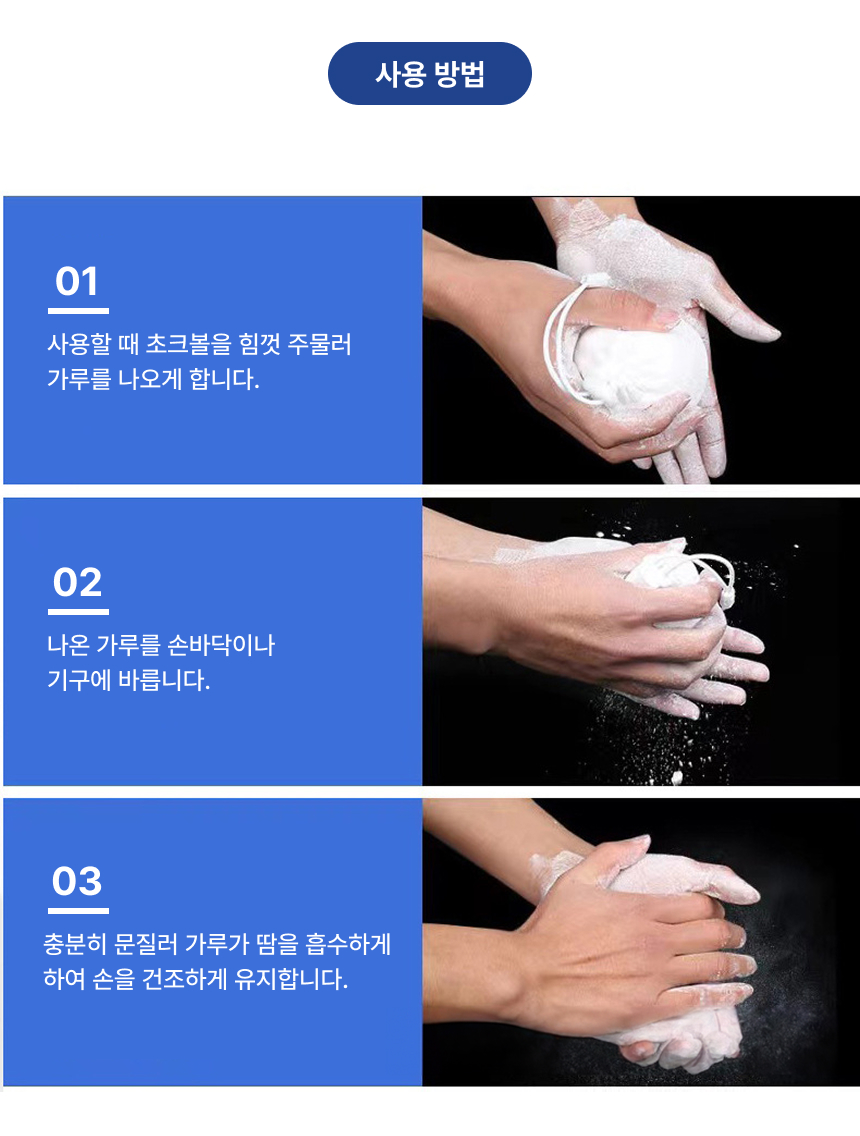 사용 방법

01

사용할 때 초크볼을 힘껏 주물러 가루를 나오게 합니다.

02

나온 가루를 손바닥이나 기구에 바릅니다.

03

충분히 문질러 가루가 땀을 흡수하게 하여 손을 건조하게 유지합니다.