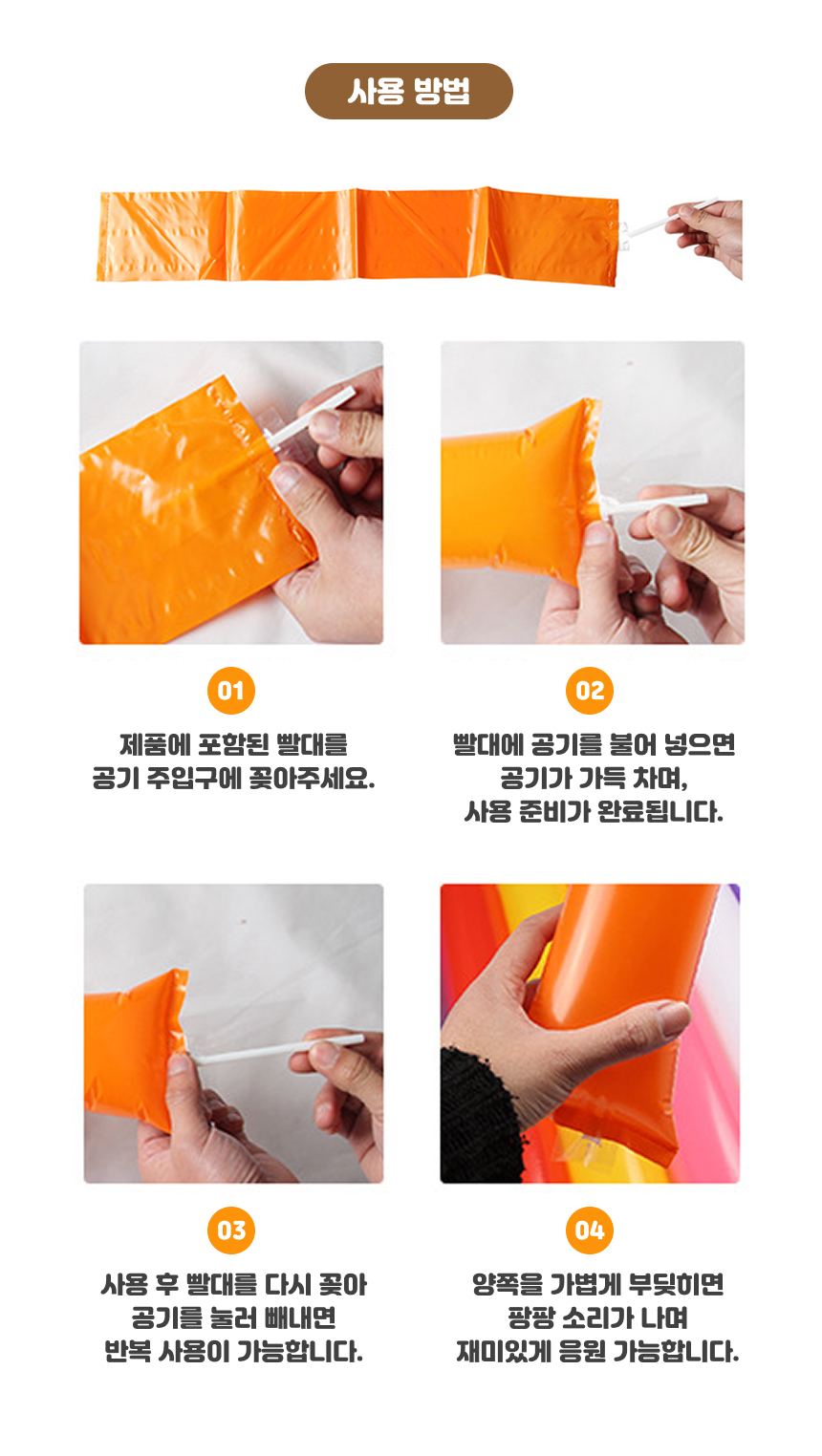 사용 방법

01

제품에 포함된 빨대를 공기 주입구에 꽂아주세요.

02

빨대에 공기를 불어 넣으면 공기가 가득 차며, 사용 준비가 완료됩니다.

03

사용 후 빨대를 다시 꽂아 공기를 눌러 빼내면 반복 사용이 가능합니다.

04

양쪽을 가볍게 부딪히면 팡팡 소리가 나며 재미있게 응원 가능합니다.