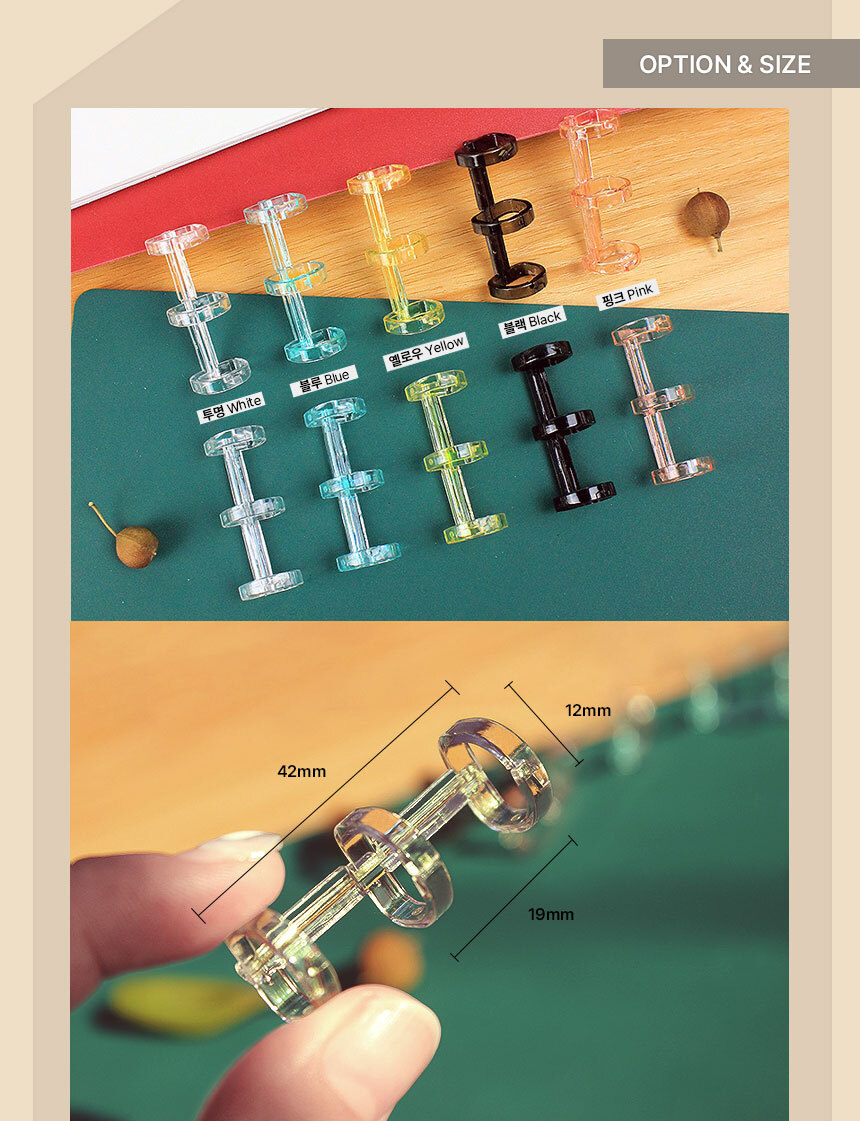 OPTION & SIZE

투명 White

블루 Blue

옐로우 Yellow

블랙 Black

핑크 Pink

42mm

12mm

19mm