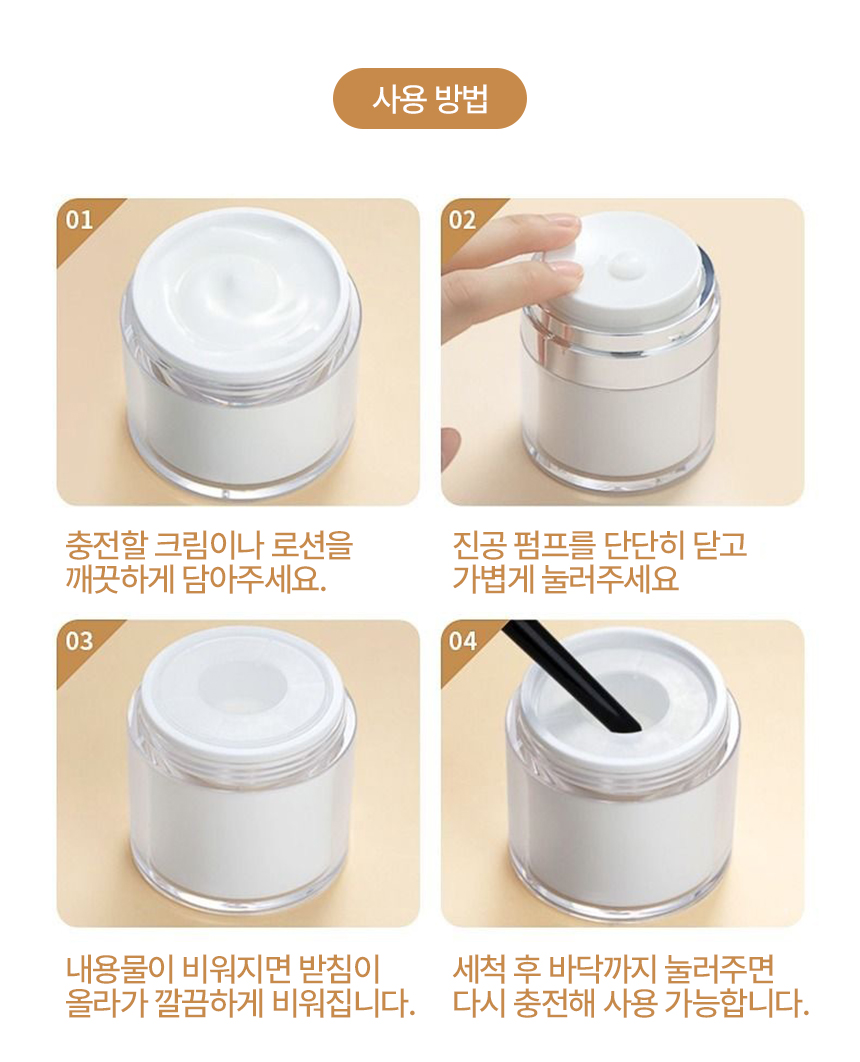 사용 방법

01

충전할 크림이나 로션을
깨끗하게 담아주세요.

02

진공 펌프를 단단히 닫고
가볍게 눌러주세요

03

내용물이 비워지면 받침이
올라가 깔끔하게 비워집니다.

04

세척 후 바닥까지 눌러주면
다시 충전해 사용 가능합니다.