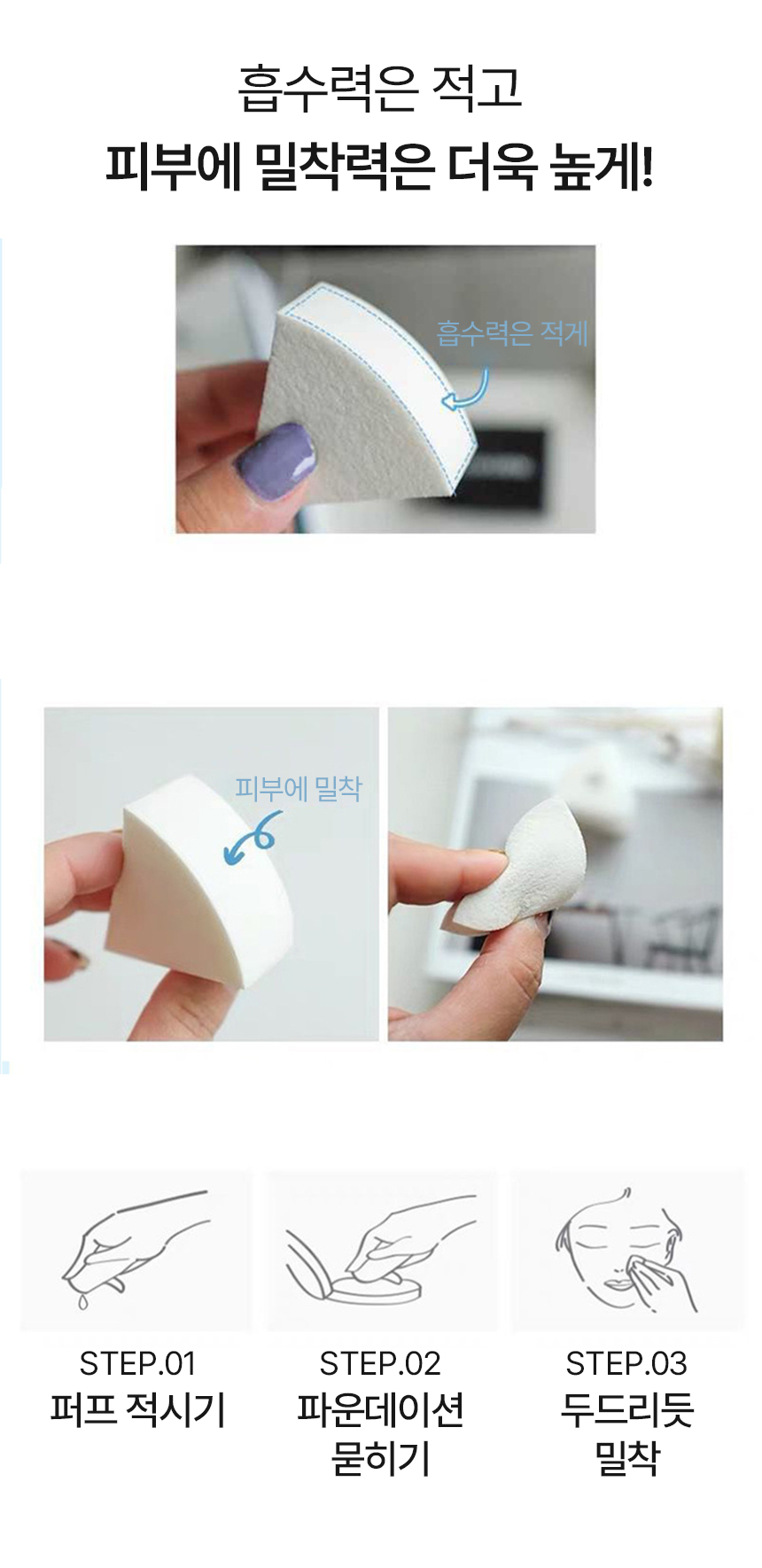 흡수력은 적고
피부에 밀착력은 더욱 높게!

흡수력은 적게

피부에 밀착

STEP.01
퍼프 적시기

STEP.02
파운데이션 묻히기

STEP.03
두드리듯 밀착