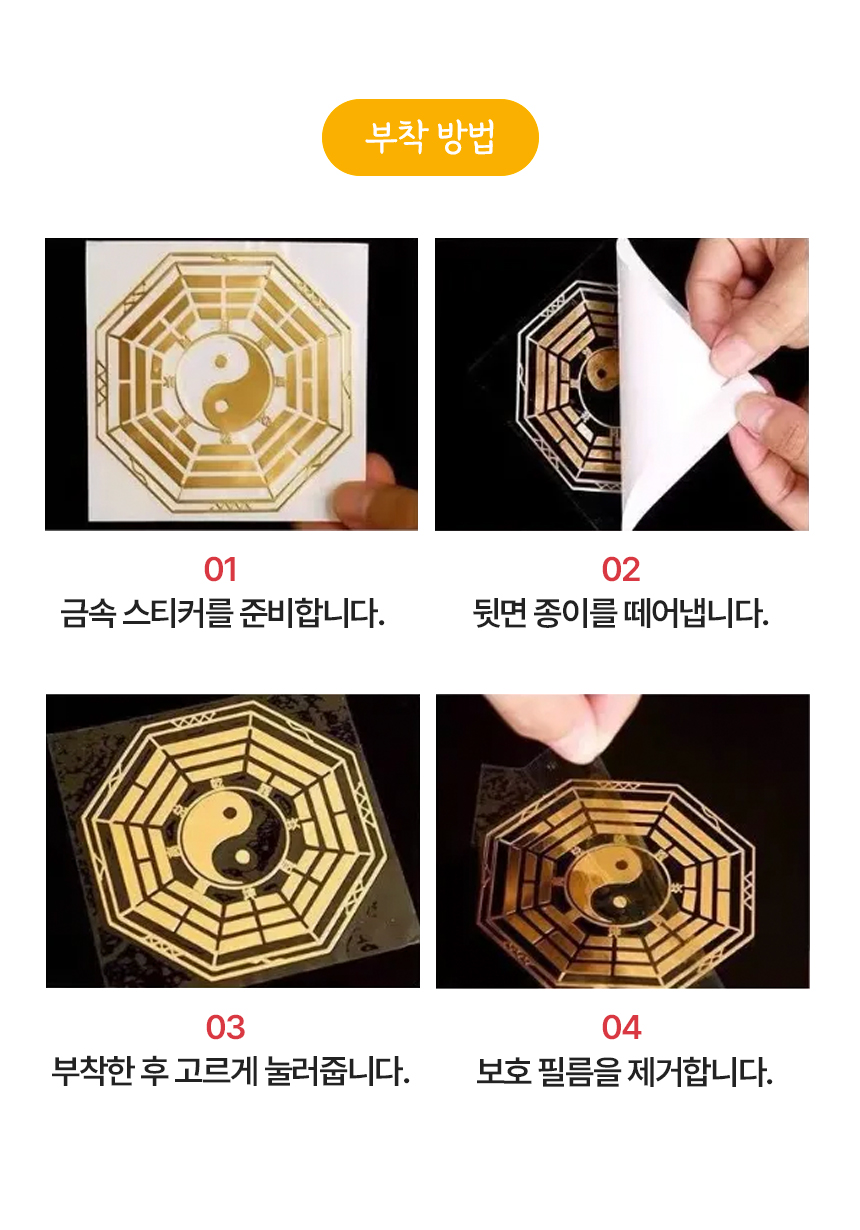 부착 방법

01
금속 스티커를 준비합니다.

02
뒷면 종이를 떼어냅니다.

03
부착한 후 고르게 눌러줍니다.

04
보호 필름을 제거합니다.