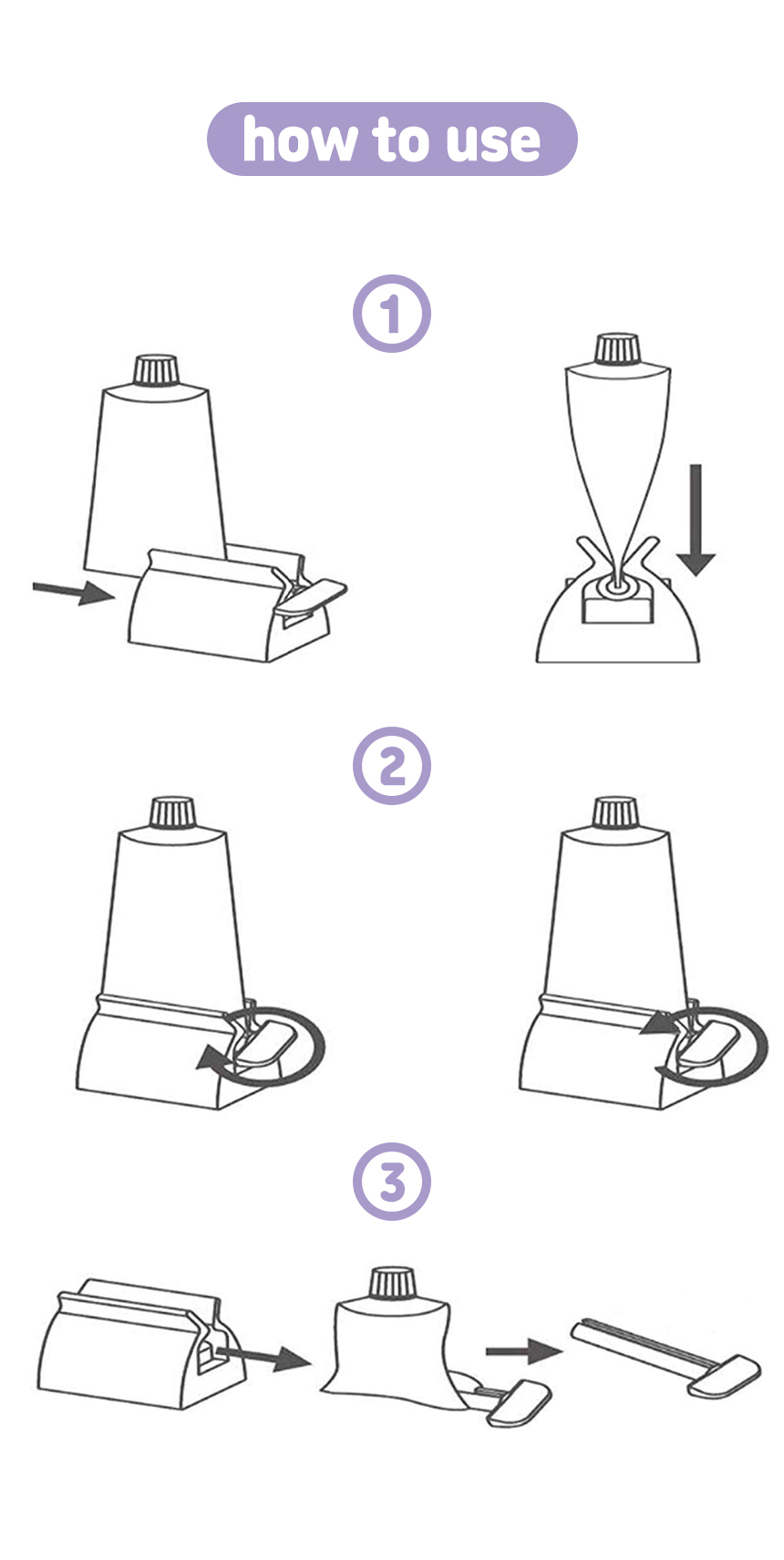 how to use

1

2

3