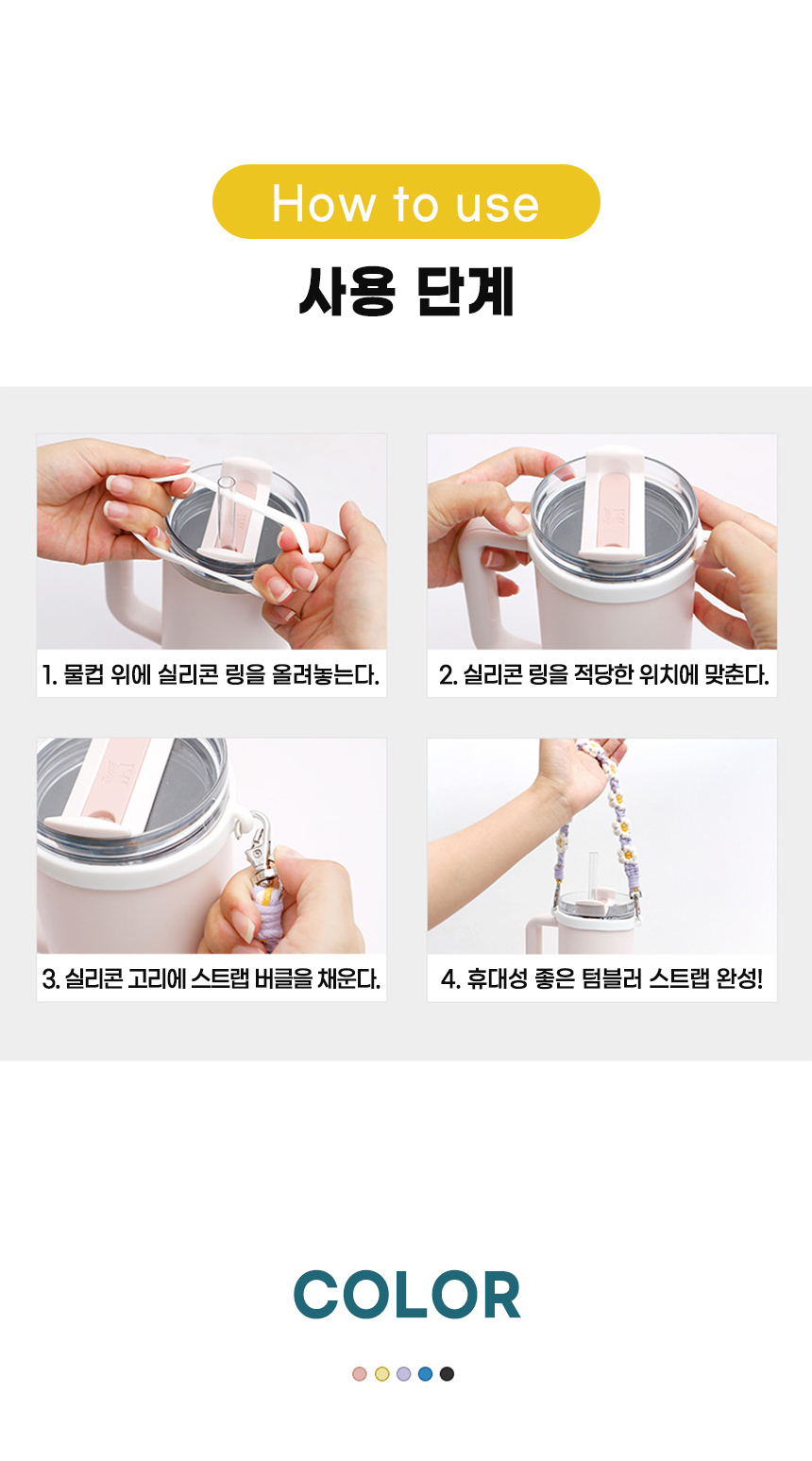 How to use

사용 단계

1. 물컵 위에 실리콘 링을 올려놓는다.

2. 실리콘 링을 적당한 위치에 맞춘다.

3. 실리콘 고리에 스트랩 버클을 채운다.

4. 휴대성 좋은 텀블러 스트랩 완성!

COLOR