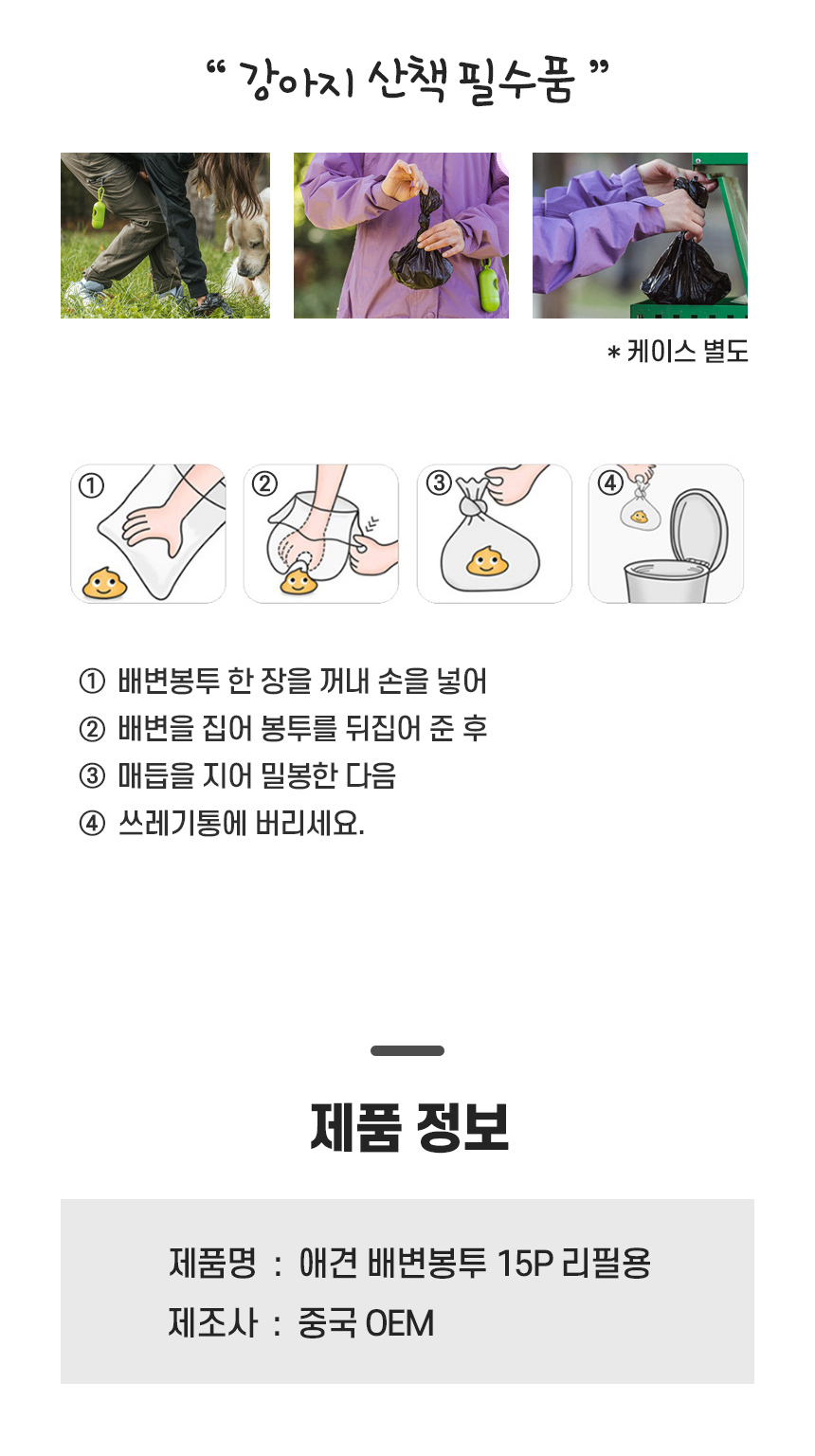 “ 강아지 산책 필수품 ”

* 케이스 별도

①

②

③

④

① 배변봉투 한 장을 꺼내 손을 넣어
② 배변을 집어 봉투를 뒤집어 준 후
③ 매듭을 지어 밀봉한 다음
④ 쓰레기통에 버리세요.

제품 정보

제품명 : 애견 배변봉투 15P 리필용
제조사 : 중국 OEM