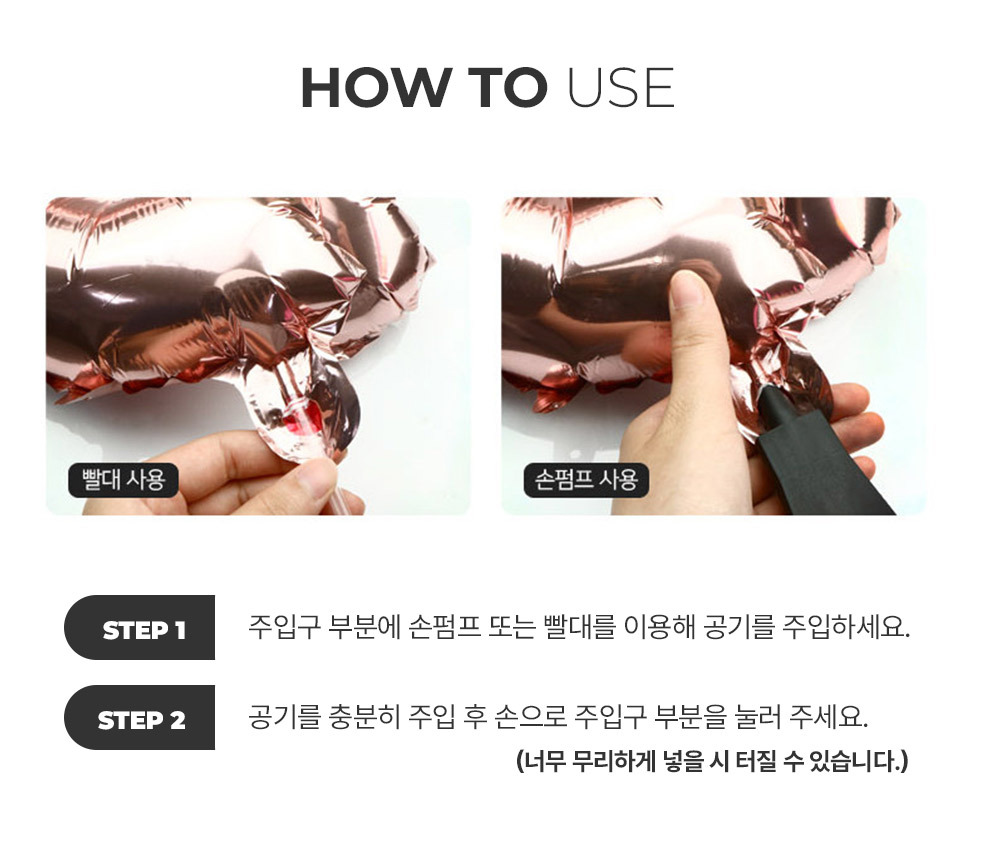 HOW TO USE

빨대 사용

손펌프 사용

STEP 1

주입구 부분에 손펌프 또는 빨대를 이용해 공기를 주입하세요.

STEP 2

공기를 충분히 주입 후 손으로 주입구 부분을 눌러 주세요.

(너무 무리하게 넣을 시 터질 수 있습니다.)