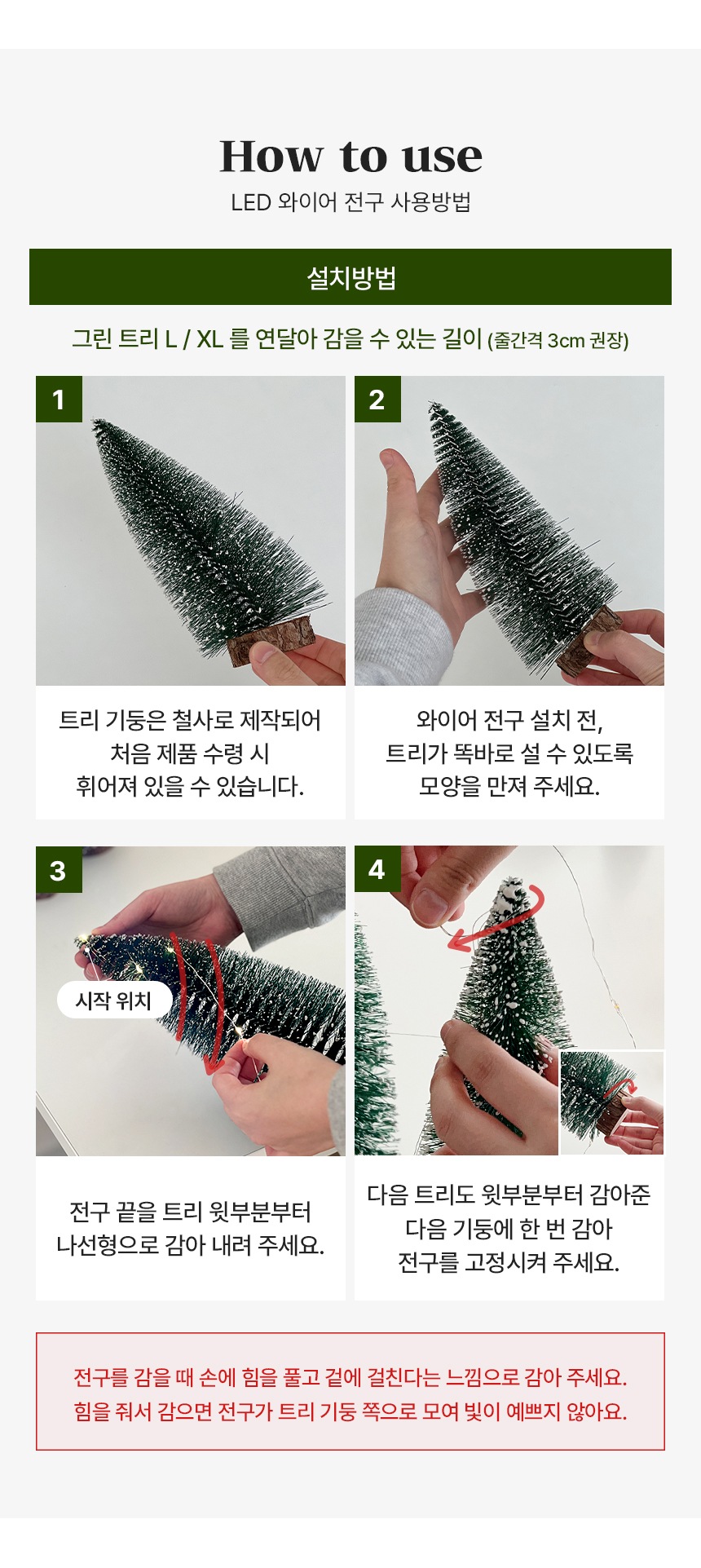 How to use
LED 와이어 전구 사용방법

설치방법

그린 트리 L / XL 를 연달아 감을 수 있는 길이 (줄간격 3cm 권장)

1

트리 기둥은 철사로 제작되어 처음 제품 수령 시 휘어져 있을 수 있습니다.

2

와이어 전구 설치 전, 트리가 똑바로 설 수 있도록 모양을 만져 주세요.

3

시작 위치

전구 끝을 트리 윗부분부터 나선형으로 감아 내려 주세요.

4

다음 트리도 윗부분부터 감아준 다음 기둥에 한 번 감아 전구를 고정시켜 주세요.

전구를 감을 때 손에 힘을 풀고 겉에 걸친다는 느낌으로 감아 주세요.
힘을 줘서 감으면 전구가 트리 기둥 쪽으로 모여 빛이 예쁘지 않아요.