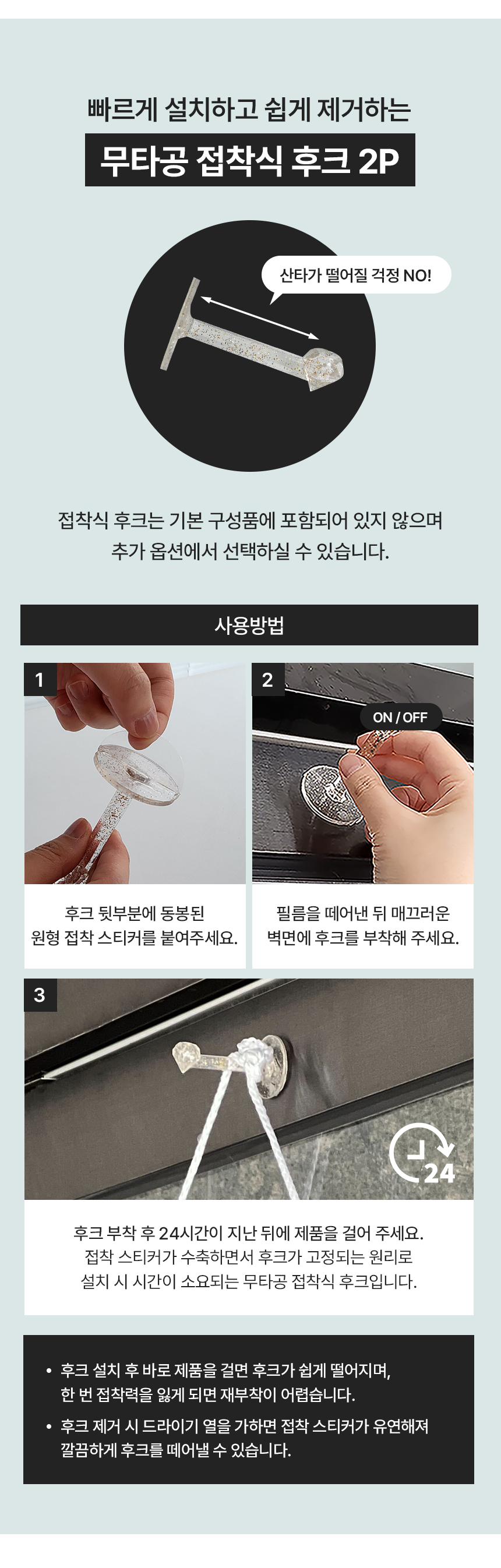 빠르게 설치하고 쉽게 제거하는

무타공 접착식 후크 2P

산타가 떨어질 걱정 NO!

접착식 후크는 기본 구성품에 포함되어 있지 않으며 추가 옵션에서 선택하실 수 있습니다.

사용방법

1

후크 뒷부분에 동봉된 원형 접착 스티커를 붙여주세요.

2

ON / OFF

필름을 떼어낸 뒤 매끄러운 벽면에 후크를 부착해 주세요.

3

24

후크 부착 후 24시간이 지난 뒤에 제품을 걸어 주세요. 접착 스티커가 수축하면서 후크가 고정되는 원리로 설치 시 시간이 소요되는 무타공 접착식 후크입니다.

• 후크 설치 후 바로 제품을 걸면 후크가 쉽게 떨어지며, 한 번 접착력을 잃게 되면 재부착이 어렵습니다.
• 후크 제거 시 드라이기 열을 가하면 접착 스티커가 유연해져 깔끔하게 후크를 떼어낼 수 있습니다.