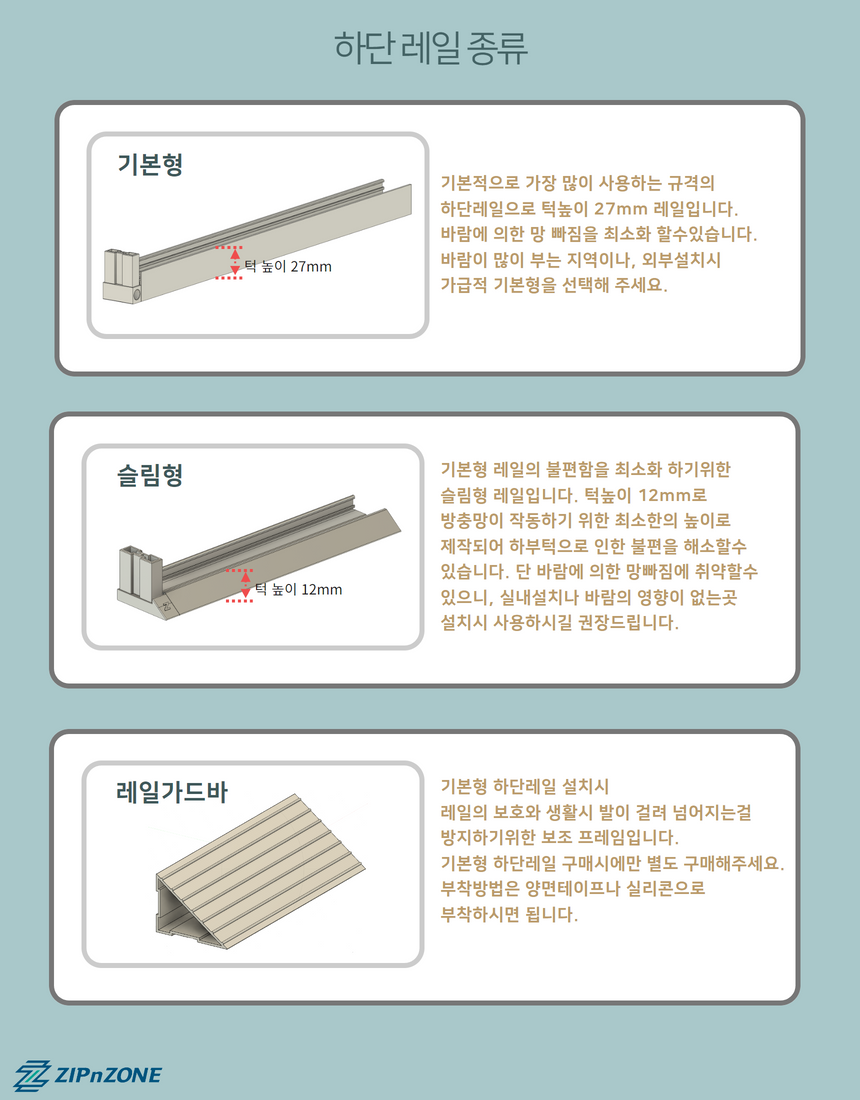 하단 레일 종류

기본형

턱 높이 27mm

기본적으로 가장 많이 사용하는 규격의 하단레일으로 턱높이 27mm 레일입니다. 바람에 의한 망 빠짐을 최소화 할수있습니다. 바람이 많이 부는 지역이나, 외부설치시 가급적 기본형을 선택해 주세요.

슬림형

턱 높이 12mm

기본형 레일의 불편함을 최소화 하기위한 슬림형 레일입니다. 턱높이 12mm로 방충망이 작동하기 위한 최소한의 높이로 제작되어 하부턱으로 인한 불편을 해소할수 있습니다. 단 바람에 의한 망빠짐에 취약할수 있으니, 실내설치나 바람의 영향이 없는곳 설치시 사용하시길 권장드립니다.

레일가드바

기본형 하단레일 설치시 레일의 보호와 생활시 발이 걸려 넘어지는걸 방지하기위한 보조 프레임입니다. 기본형 하단레일 구매시에만 별도 구매해주세요. 부착방법은 양면테이프나 실리콘으로 부착하시면 됩니다.

ZIPnZONE