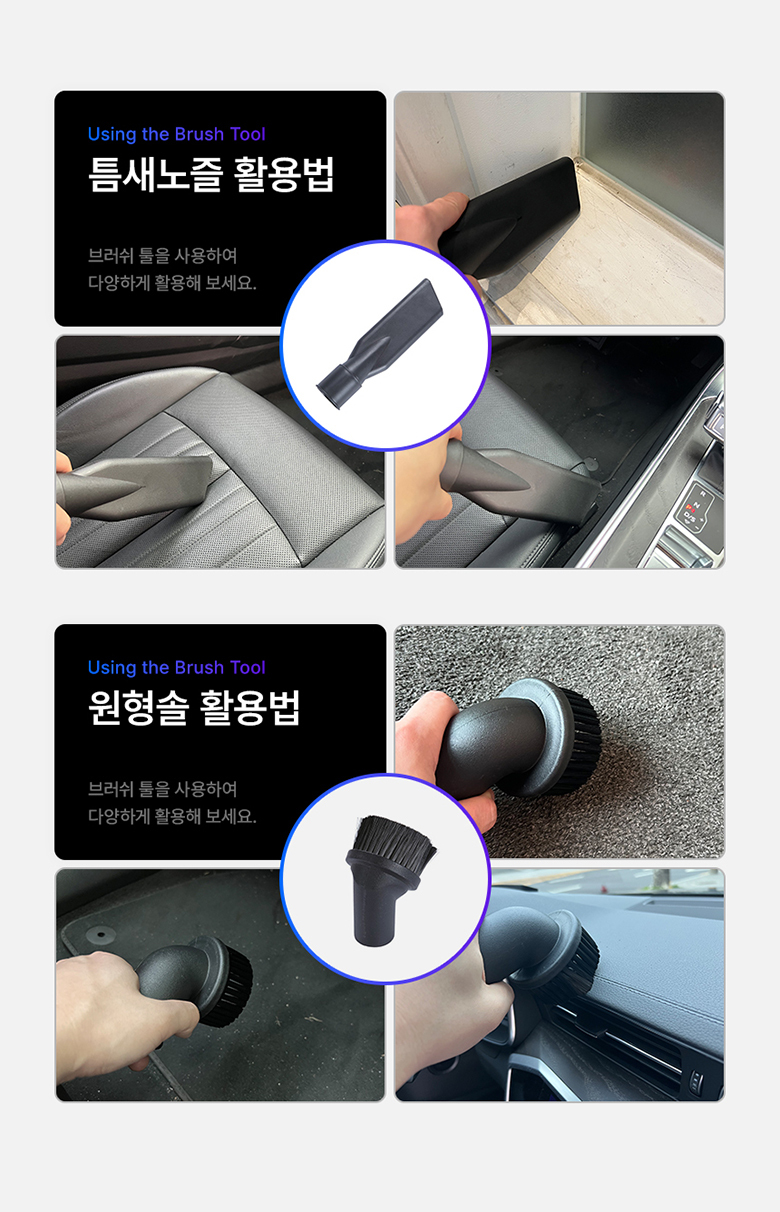 Using the Brush Tool
틈새노즐 활용법

브러쉬 툴을 사용하여
다양하게 활용해 보세요.

Using the Brush Tool
원형솔 활용법

브러쉬 툴을 사용하여
다양하게 활용해 보세요.