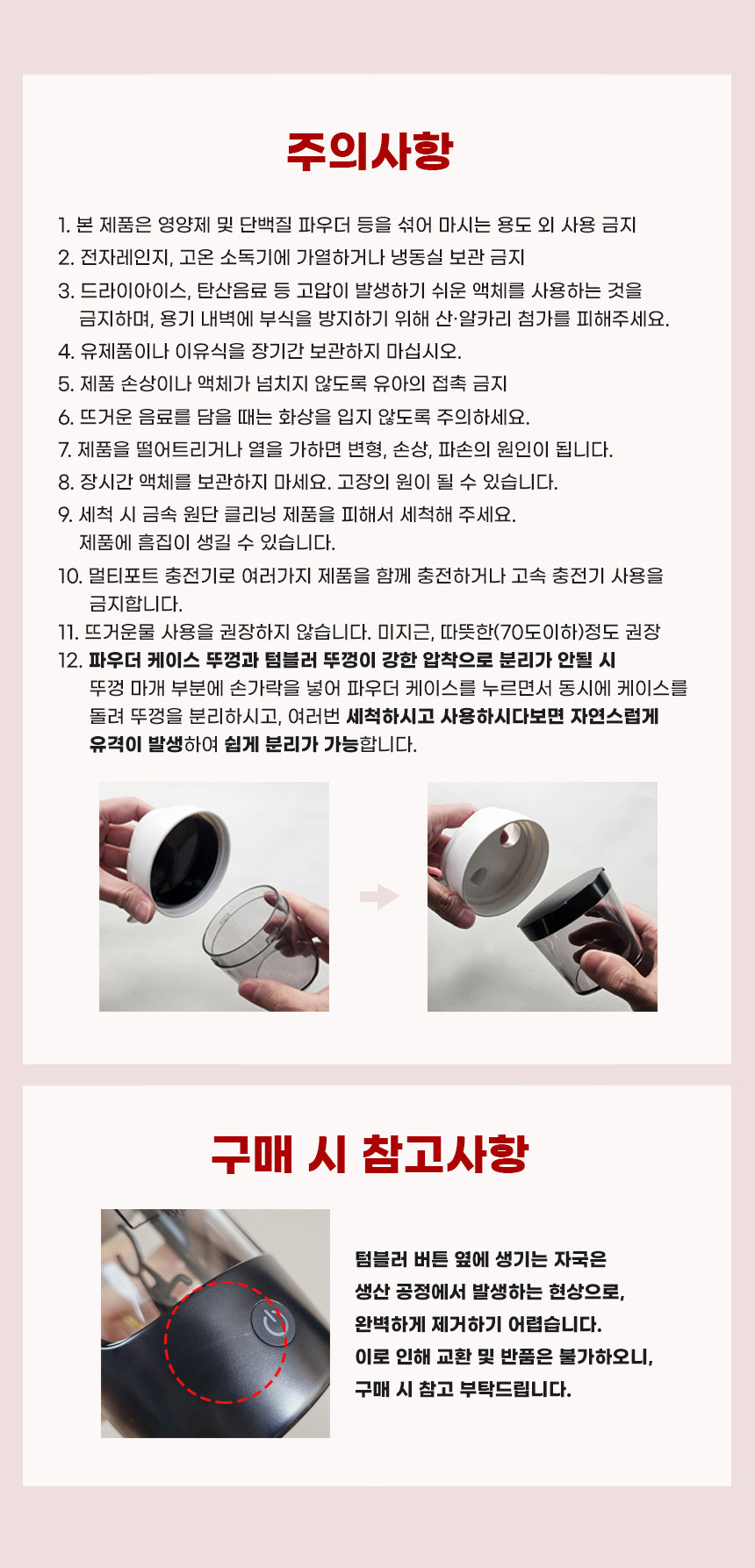 주의사항

1. 본 제품은 영양제 및 단백질 파우더 등을 섞어 마시는 용도 외 사용 금지
2. 전자레인지, 고온 소독기에 가열하거나 냉동실 보관 금지
3. 드라이아이스, 탄산음료 등 고압이 발생하기 쉬운 액체를 사용하는 것을 금지하며, 용기 내벽에 부식을 방지하기 위해 산·알카리 첨가를 피해주세요.
4. 유제품이나 이유식을 장기간 보관하지 마십시오.
5. 제품 손상이나 액체가 넘치지 않도록 유아의 접촉 금지
6. 뜨거운 음료를 담을 때는 화상을 입지 않도록 주의하세요.
7. 제품을 떨어트리거나 열을 가하면 변형, 손상, 파손의 원인이 됩니다.
8. 장시간 액체를 보관하지 마세요. 고장의 원이 될 수 있습니다.
9. 세척 시 금속 원단 클리닝 제품을 피해서 세척해 주세요. 제품에 흠집이 생길 수 있습니다.
10. 멀티포트 충전기로 여러가지 제품을 함께 충전하거나 고속 충전기 사용을 금지합니다.
11. 뜨거운물 사용을 권장하지 않습니다. 미지근, 따뜻한(70도이하)정도 권장
12. 파우더 케이스 뚜껑과 텀블러 뚜껑이 강한 압착으로 분리가 안될 시 뚜껑 마개 부분에 손가락을 넣어 파우더 케이스를 누르면서 동시에 케이스를 돌려 뚜껑을 분리하시고, 여러번 세척하시고 사용하시다보면 자연스럽게 유격이 발생하여 쉽게 분리가 가능합니다.

구매 시 참고사항

텀블러 버튼 옆에 생기는 자국은 생산 공정에서 발생하는 현상으로, 완벽하게 제거하기 어렵습니다. 이로 인해 교환 및 반품은 불가하오니, 구매 시 참고 부탁드립니다.