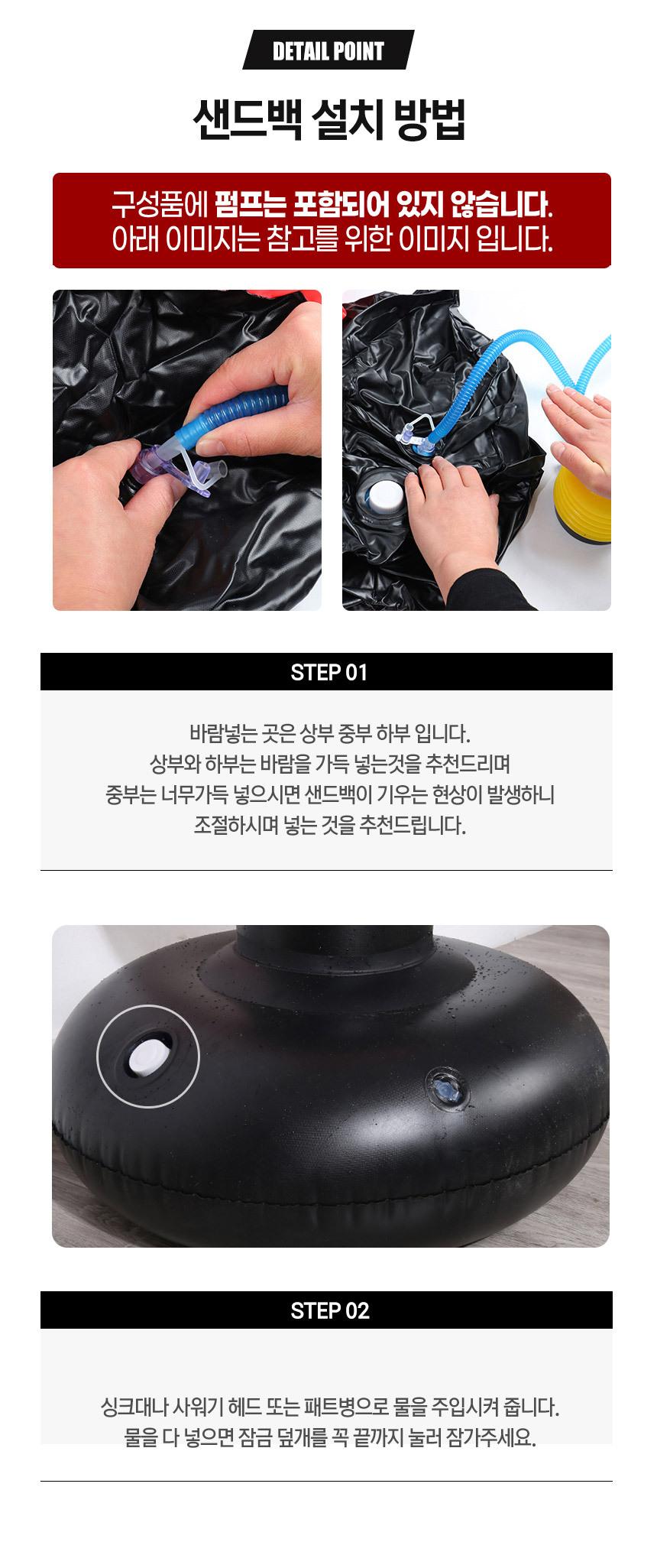 DETAIL POINT

샌드백 설치 방법

구성품에 펌프는 포함되어 있지 않습니다.
아래 이미지는 참고를 위한 이미지 입니다.

STEP 01

바람넣는 곳은 상부 중부 하부 입니다.
상부와 하부는 바람을 가득 넣는것을 추천드리며
중부는 너무가득 넣으시면 샌드백이 기우는 현상이 발생하니
조절하시며 넣는 것을 추천드립니다.

STEP 02

싱크대나 샤워기 헤드 또는 패트병으로 물을 주입시켜 줍니다.
물을 다 넣으면 잠금 덮개를 꼭 끝까지 눌러 잠가주세요.