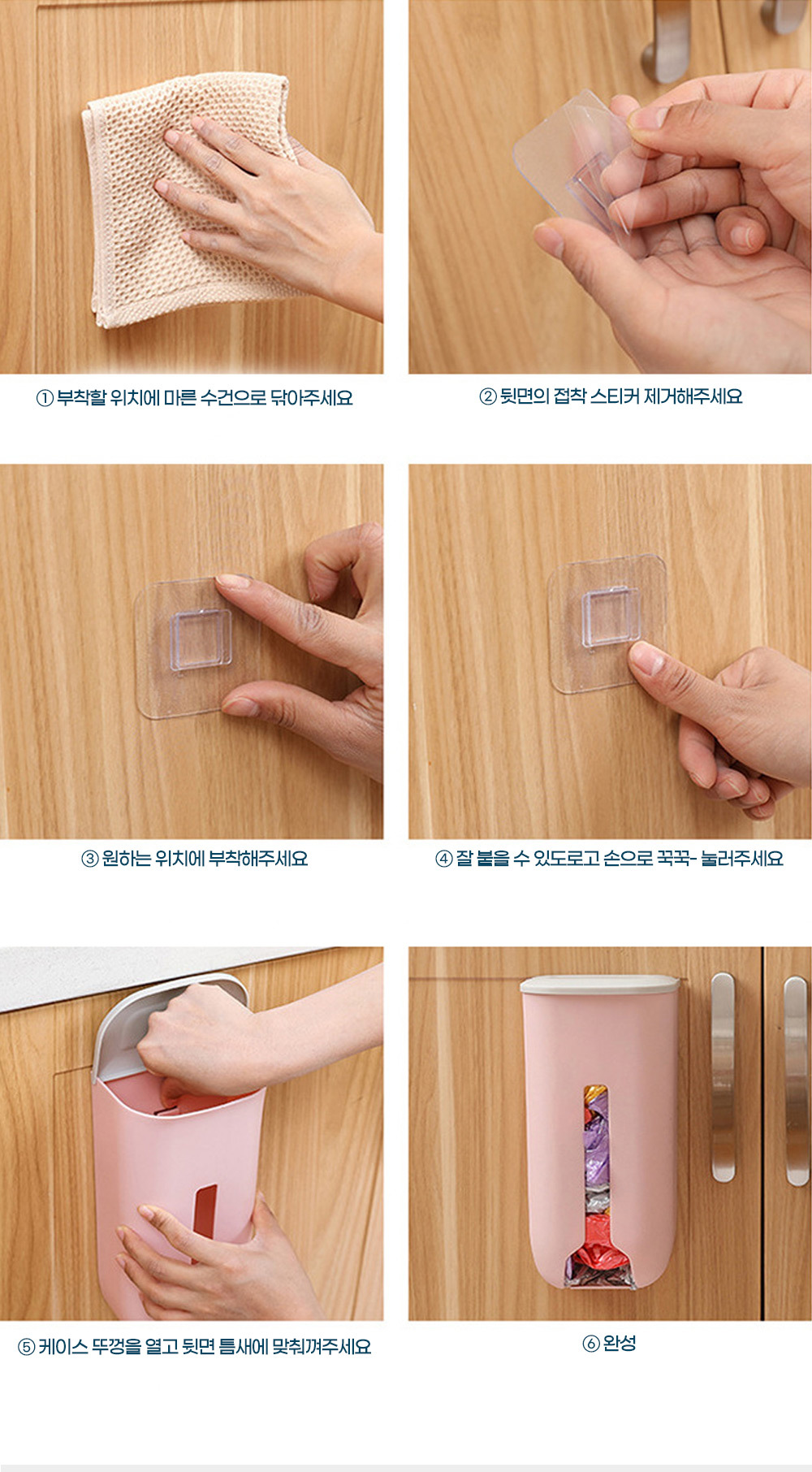 ① 부착할 위치에 마른 수건으로 닦아주세요

② 뒷면의 접착 스티커 제거해주세요

③ 원하는 위치에 부착해주세요

④ 잘 붙을 수 있도로고 손으로 꾹꾹- 눌러주세요

⑤ 케이스 뚜껑을 열고 뒷면 틈새에 맞춰껴주세요

⑥ 완성