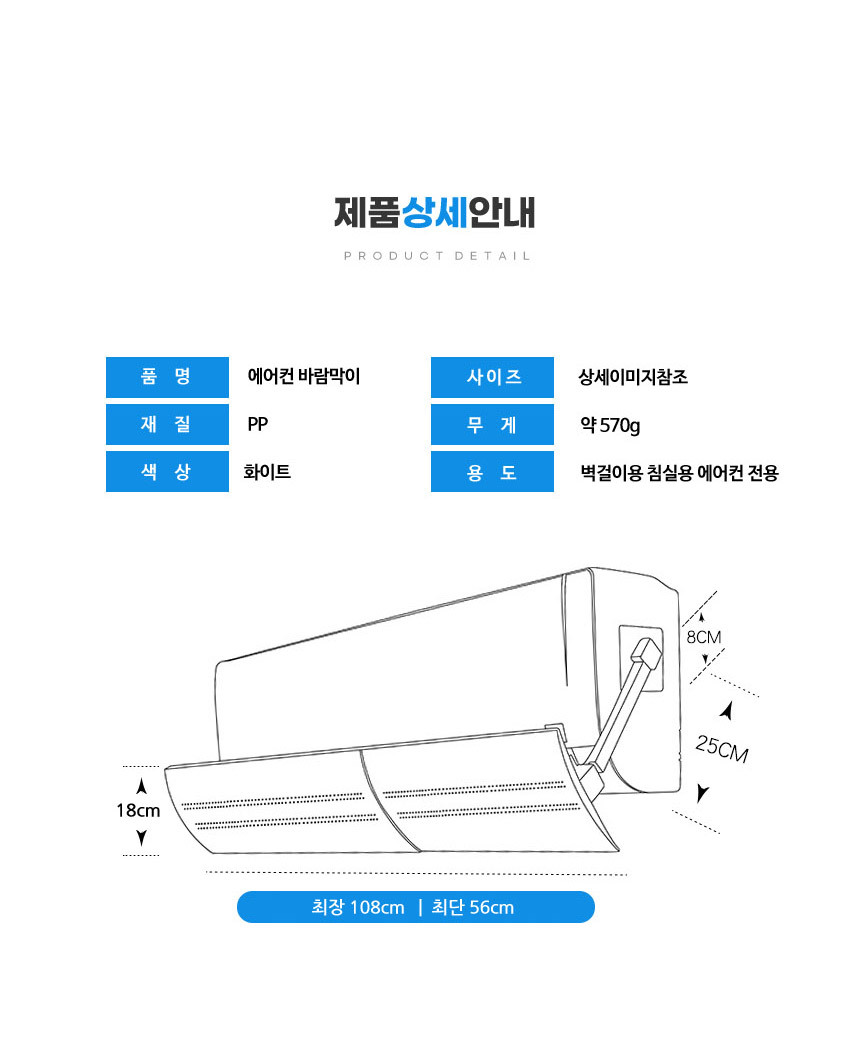 제품상세안내

PRODUCT DETAIL

| 품 명 | 에어컨 바람막이 | 사이즈 | 상세이미지참조 |
|---|---|---|---|
| 재 질 | PP | 무 게 | 약 570g |
| 색 상 | 화이트 | 용 도 | 벽걸이용 침실용 에어컨 전용 |

8CM

25CM

18cm

최장 108cm | 최단 56cm