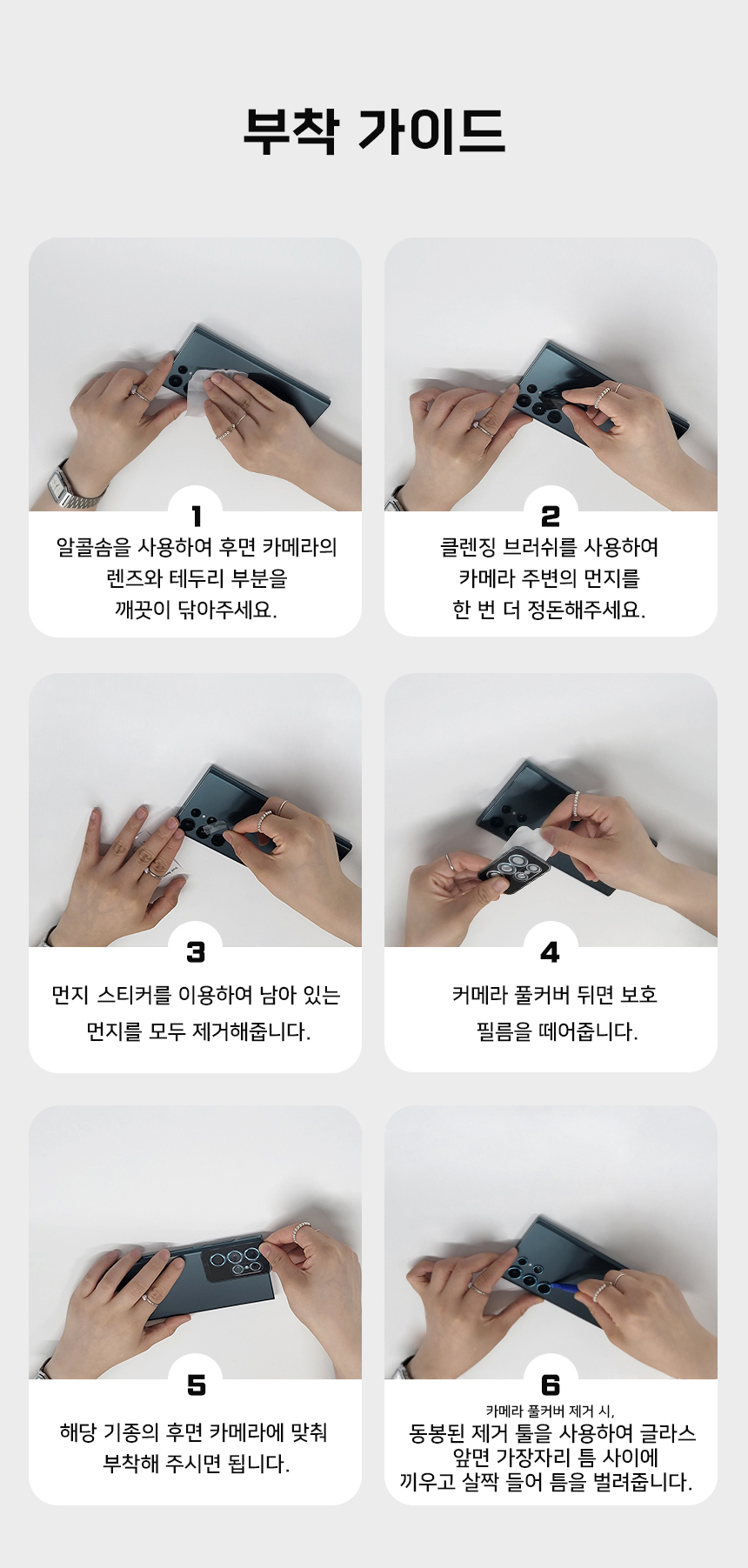 부착 가이드

1
알콜솜을 사용하여 후면 카메라의 렌즈와 테두리 부분을 깨끗이 닦아주세요.

2
클렌징 브러쉬를 사용하여 카메라 주변의 먼지를 한 번 더 정돈해주세요.

3
먼지 스티커를 이용하여 남아 있는 먼지를 모두 제거해줍니다.

4
커메라 풀커버 뒤면 보호 필름을 떼어줍니다.

5
해당 기종의 후면 카메라에 맞춰 부착해 주시면 됩니다.

6
카메라 풀커버 제거 시,
동봉된 제거 툴을 사용하여 글라스 앞면 가장자리 틈 사이에 끼우고 살짝 들어 틈을 벌려줍니다.