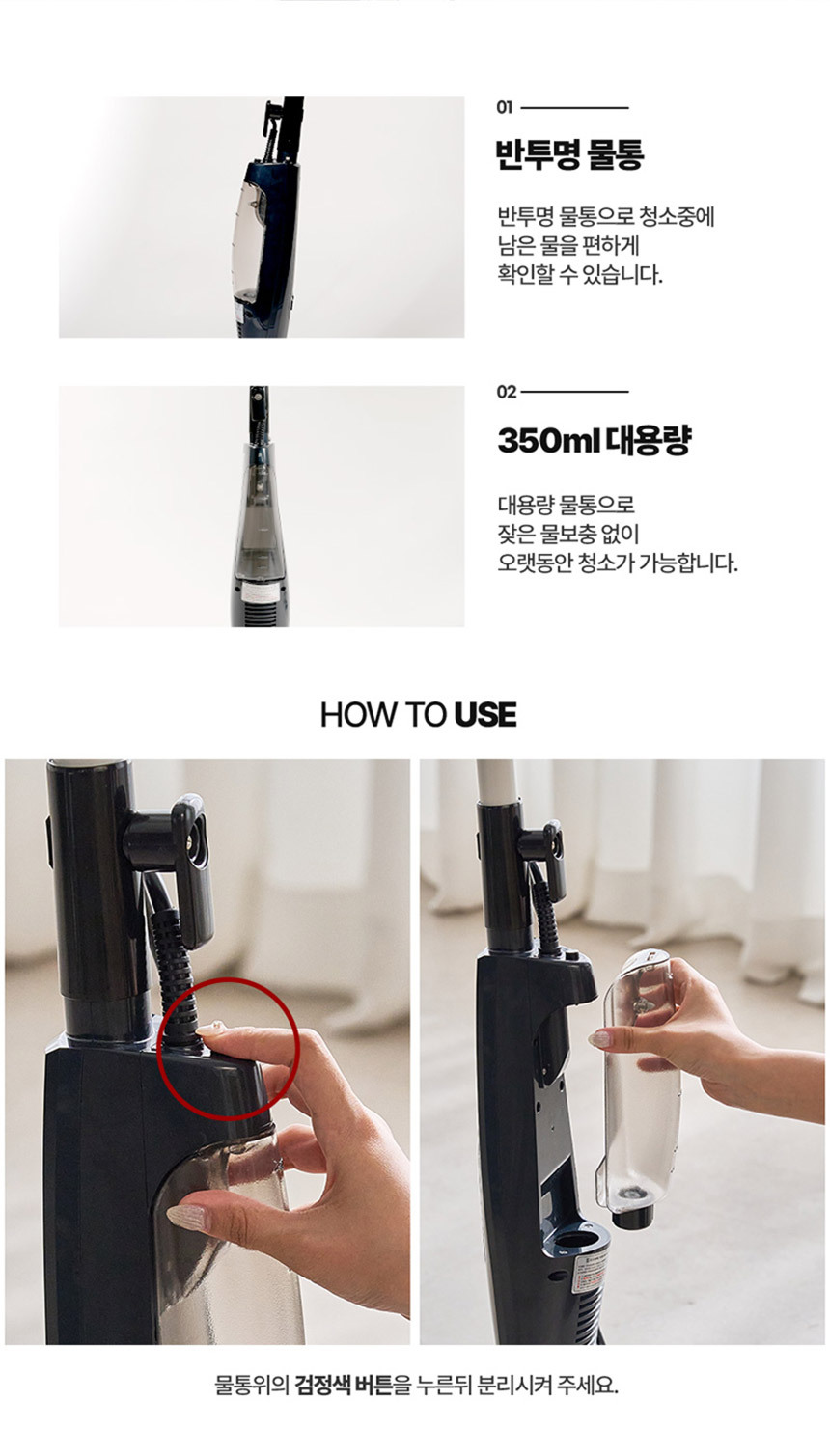 01

반투명 물통

반투명 물통으로 청소중에 남은 물을 편하게 확인할 수 있습니다.

02

350ml 대용량

대용량 물통으로 잦은 물보충 없이 오랫동안 청소가 가능합니다.

HOW TO USE

물통위의 검정색 버튼을 누른뒤 분리시켜 주세요.