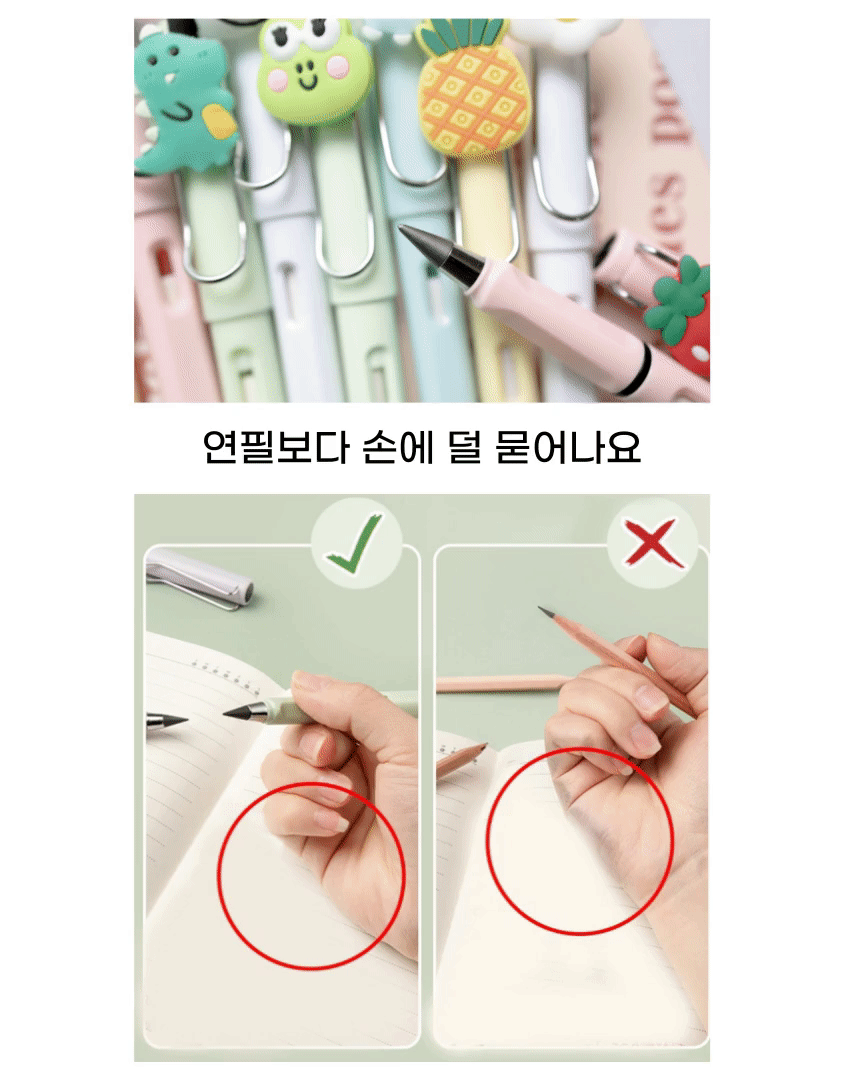 연필보다 손에 덜 묻어나요