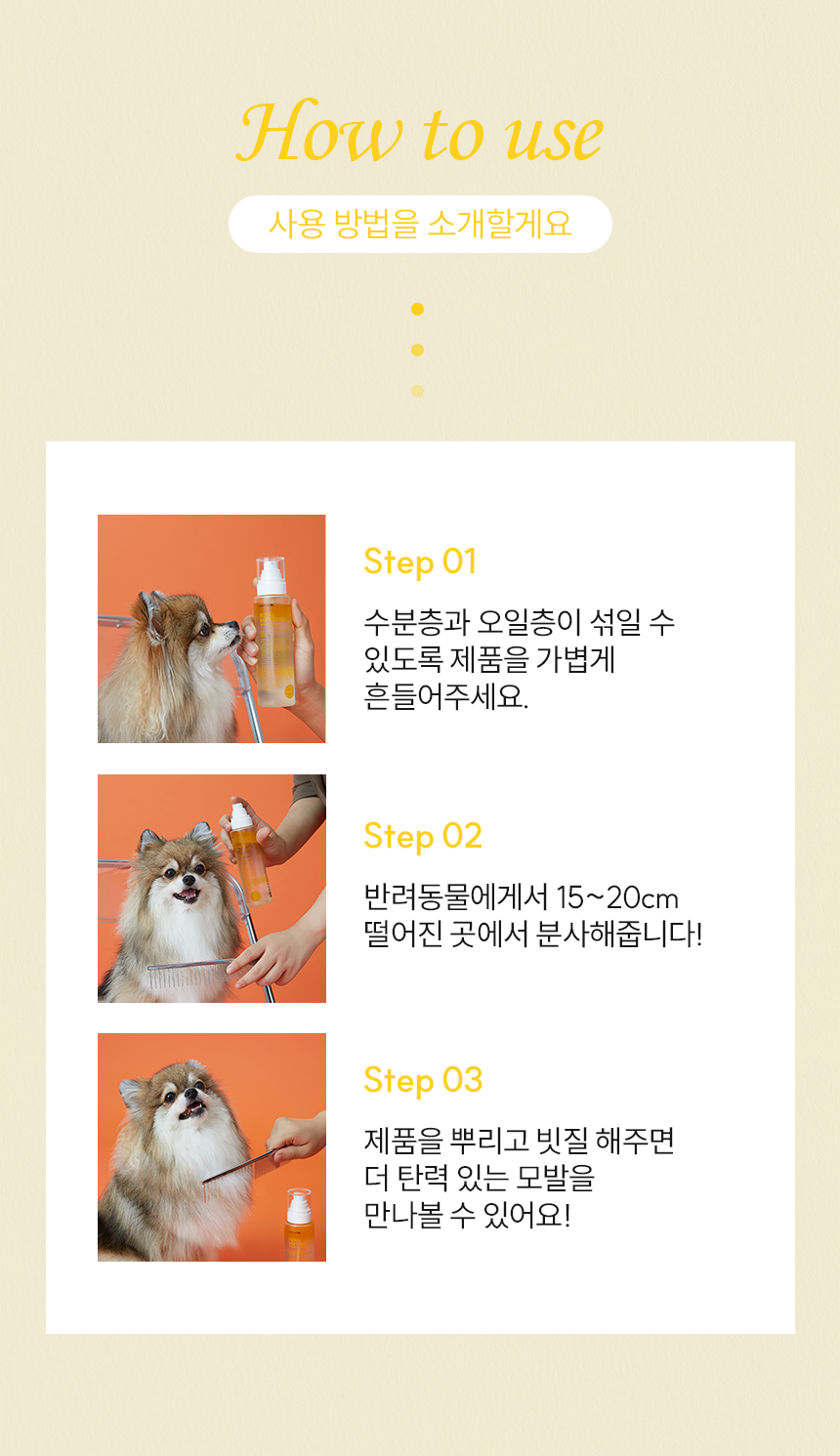 How to use

사용 방법을 소개할게요

Step 01

수분층과 오일층이 섞일 수 있도록 제품을 가볍게 흔들어주세요.

Step 02

반려동물에게서 15~20cm 떨어진 곳에서 분사해줍니다!

Step 03

제품을 뿌리고 빗질 해주면 더 탄력 있는 모발을 만나볼 수 있어요!