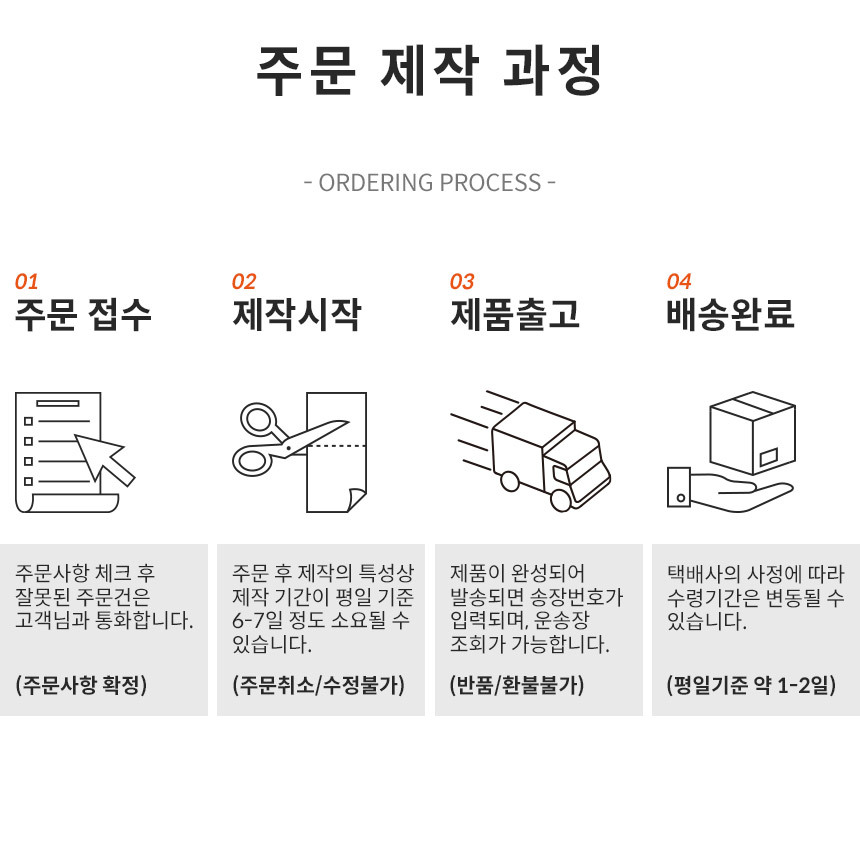 주문 제작 과정

- ORDERING PROCESS -

01
주문 접수

주문사항 체크 후 잘못된 주문건은 고객님과 통화합니다.

(주문사항 확정)

02
제작시작

주문 후 제작의 특성상 제작 기간이 평일 기준 6-7일 정도 소요될 수 있습니다.

(주문취소/수정불가)

03
제품출고

제품이 완성되어 발송되면 송장번호가 입력되며, 운송장 조회가 가능합니다.

(반품/환불불가)

04
배송완료

택배사의 사정에 따라 수령기간은 변동될 수 있습니다.

(평일기준 약 1-2일)