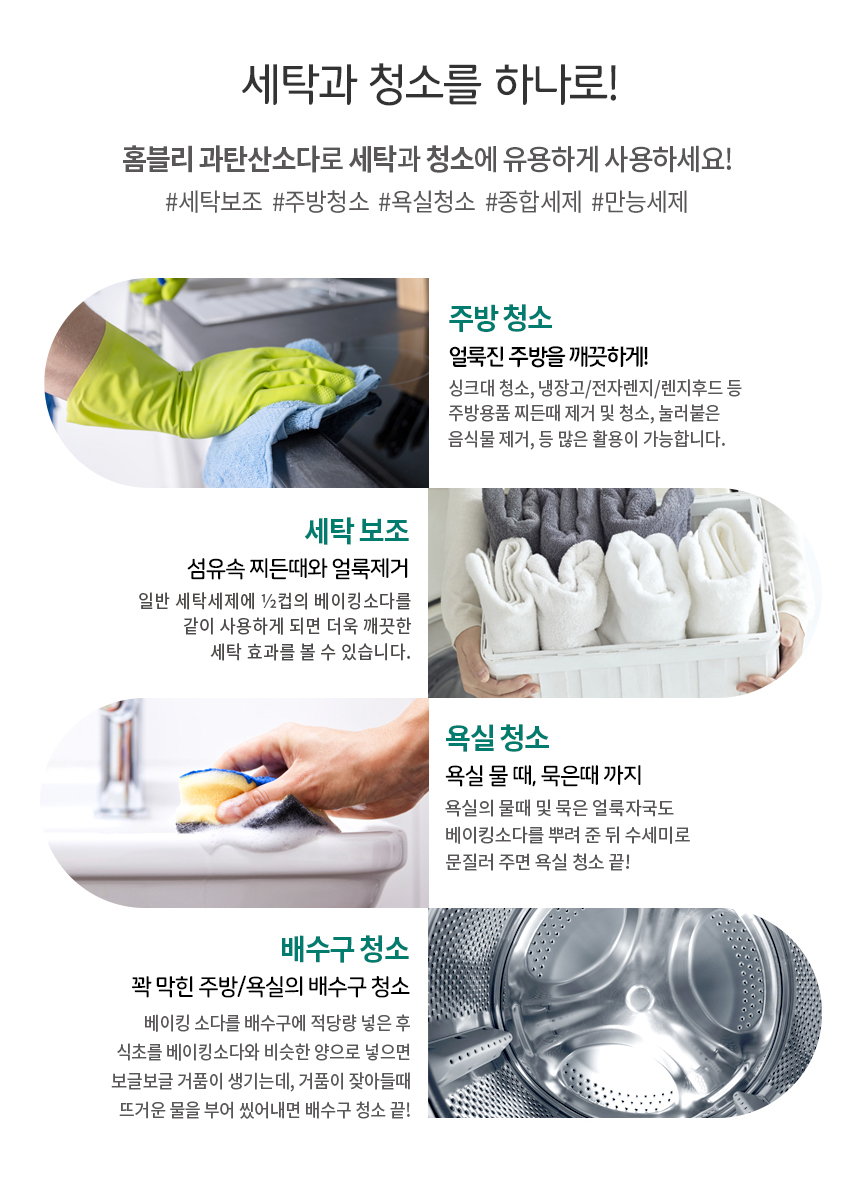 세탁과 청소를 하나로!

홈블리 과탄산소다로 세탁과 청소에 유용하게 사용하세요!

#세탁보조 #주방청소 #욕실청소 #종합세제 #만능세제

주방 청소

얼룩진 주방을 깨끗하게!

싱크대 청소, 냉장고/전자렌지/렌지후드 등 주방용품 찌든때 제거 및 청소, 눌러붙은 음식물 제거, 등 많은 활용이 가능합니다.

세탁 보조

섬유속 찌든때와 얼룩제거

일반 세탁세제에 ½컵의 베이킹소다를 같이 사용하게 되면 더욱 깨끗한 세탁 효과를 볼 수 있습니다.

욕실 청소

욕실 물 때, 묵은때 까지

욕실의 물때 및 묵은 얼룩자국도 베이킹소다를 뿌려 준 뒤 수세미로 문질러 주면 욕실 청소 끝!

배수구 청소

꽉 막힌 주방/욕실의 배수구 청소

베이킹 소다를 배수구에 적당량 넣은 후 식초를 베이킹소다와 비슷한 양으로 넣으면 보글보글 거품이 생기는데, 거품이 잦아들때 뜨거운 물을 부어 씻어내면 배수구 청소 끝!