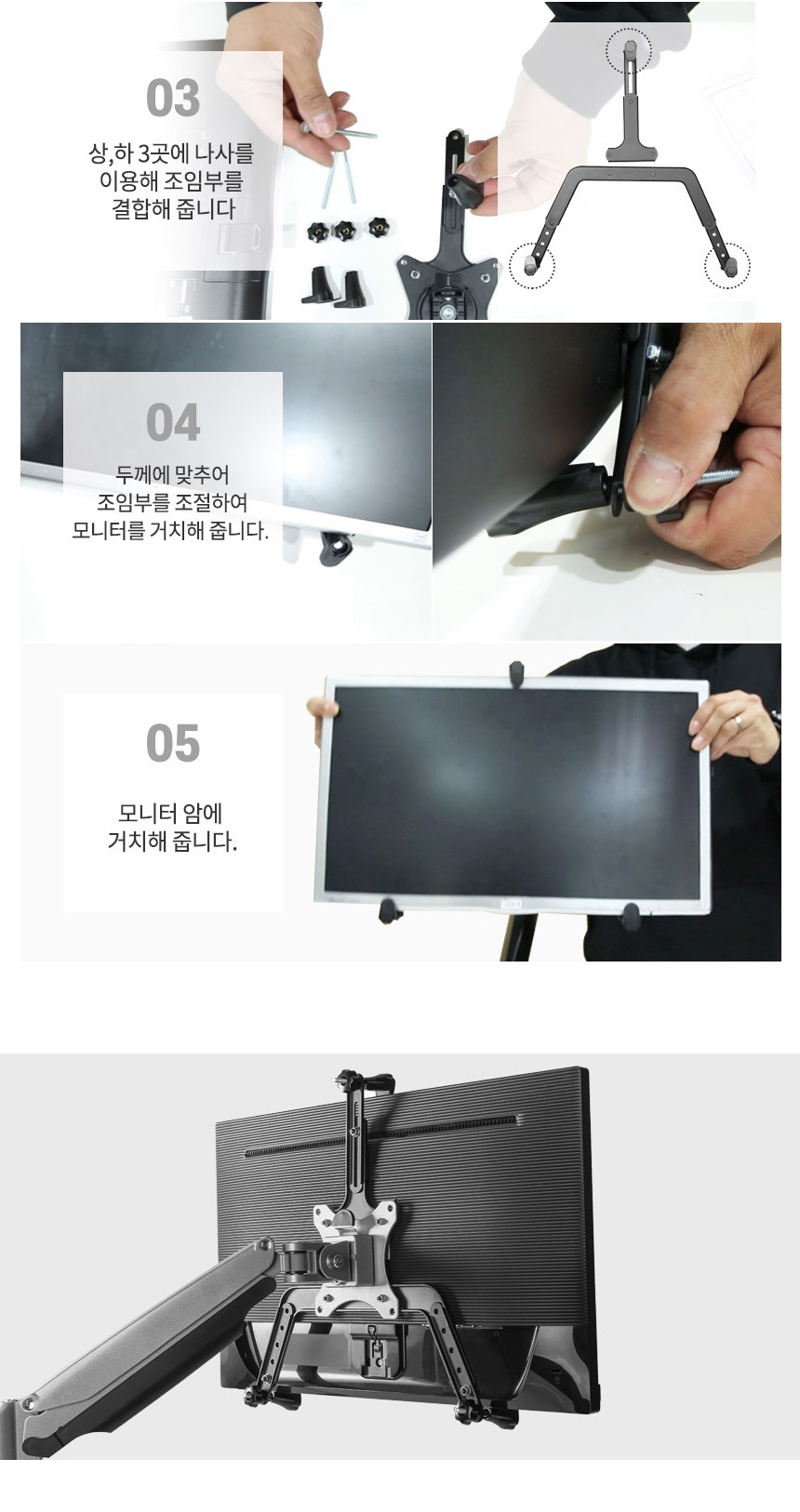 03

상,하 3곳에 나사를 이용해 조임부를 결합해 줍니다

04

두께에 맞추어 조임부를 조절하여 모니터를 거치해 줍니다.

05

모니터 암에 거치해 줍니다.