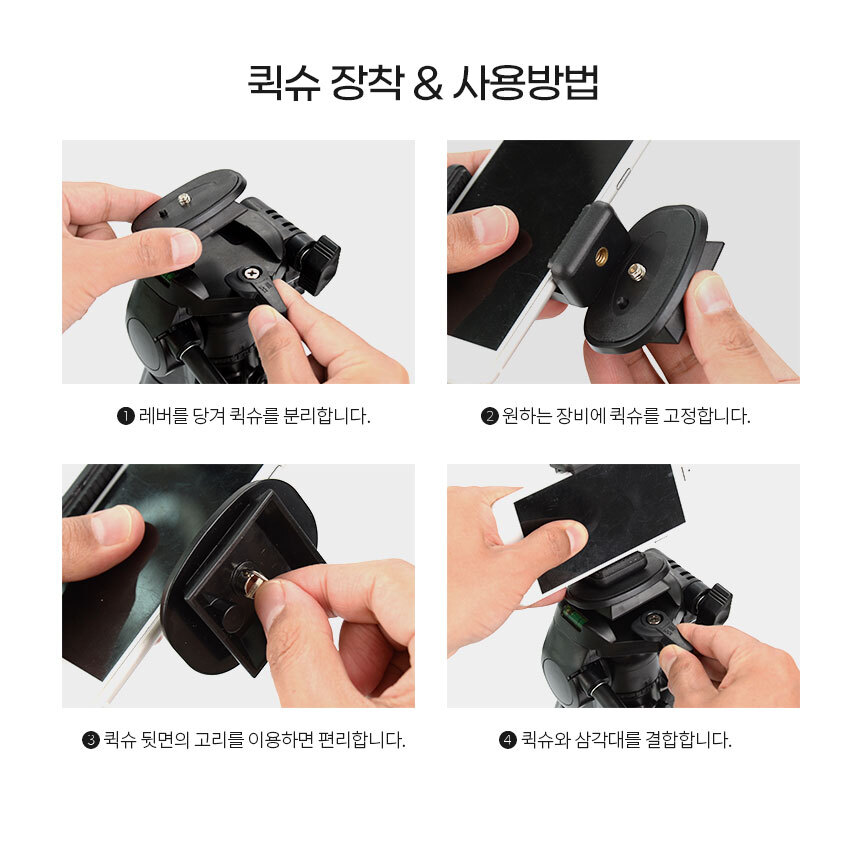 퀵슈 장착 & 사용방법

❶ 레버를 당겨 퀵슈를 분리합니다.

❷ 원하는 장비에 퀵슈를 고정합니다.

❸ 퀵슈 뒷면의 고리를 이용하면 편리합니다.

❹ 퀵슈와 삼각대를 결합합니다.