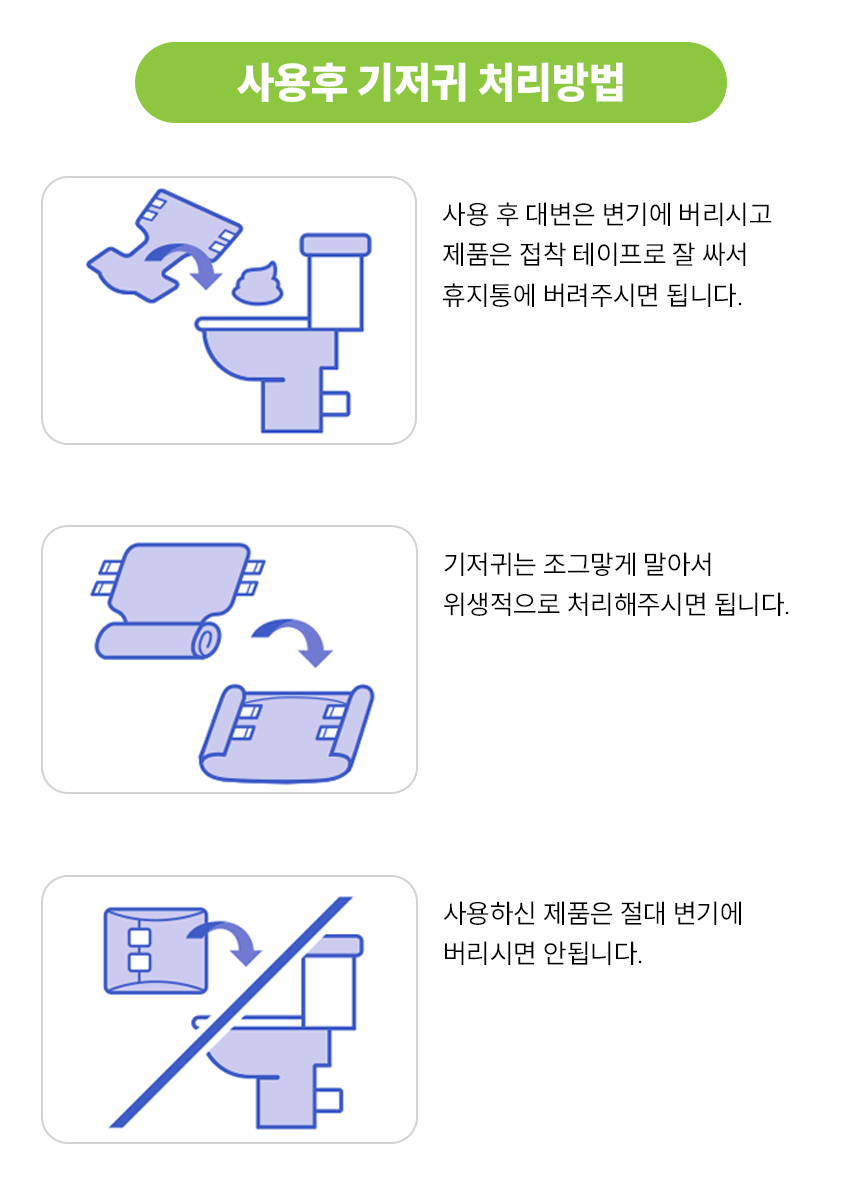 사용후 기저귀 처리방법

사용 후 대변은 변기에 버리시고 제품은 접착 테이프로 잘 싸서 휴지통에 버려주시면 됩니다.

기저귀는 조그맣게 말아서 위생적으로 처리해주시면 됩니다.

사용하신 제품은 절대 변기에 버리시면 안됩니다.