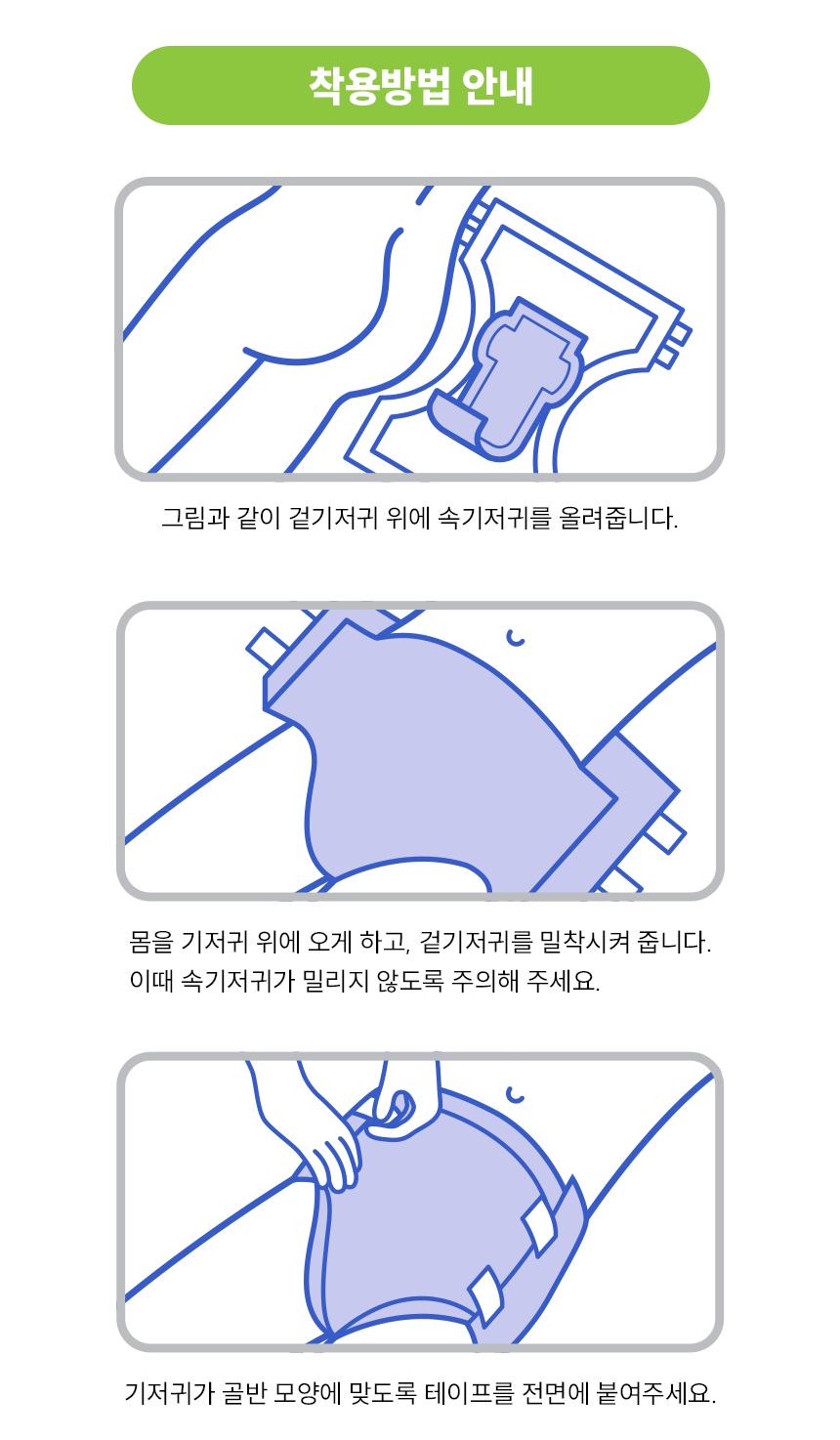 착용방법 안내

그림과 같이 겉기저귀 위에 속기저귀를 올려줍니다.

몸을 기저귀 위에 오게 하고, 겉기저귀를 밀착시켜 줍니다.
이때 속기저귀가 밀리지 않도록 주의해 주세요.

기저귀가 골반 모양에 맞도록 테이프를 전면에 붙여주세요.