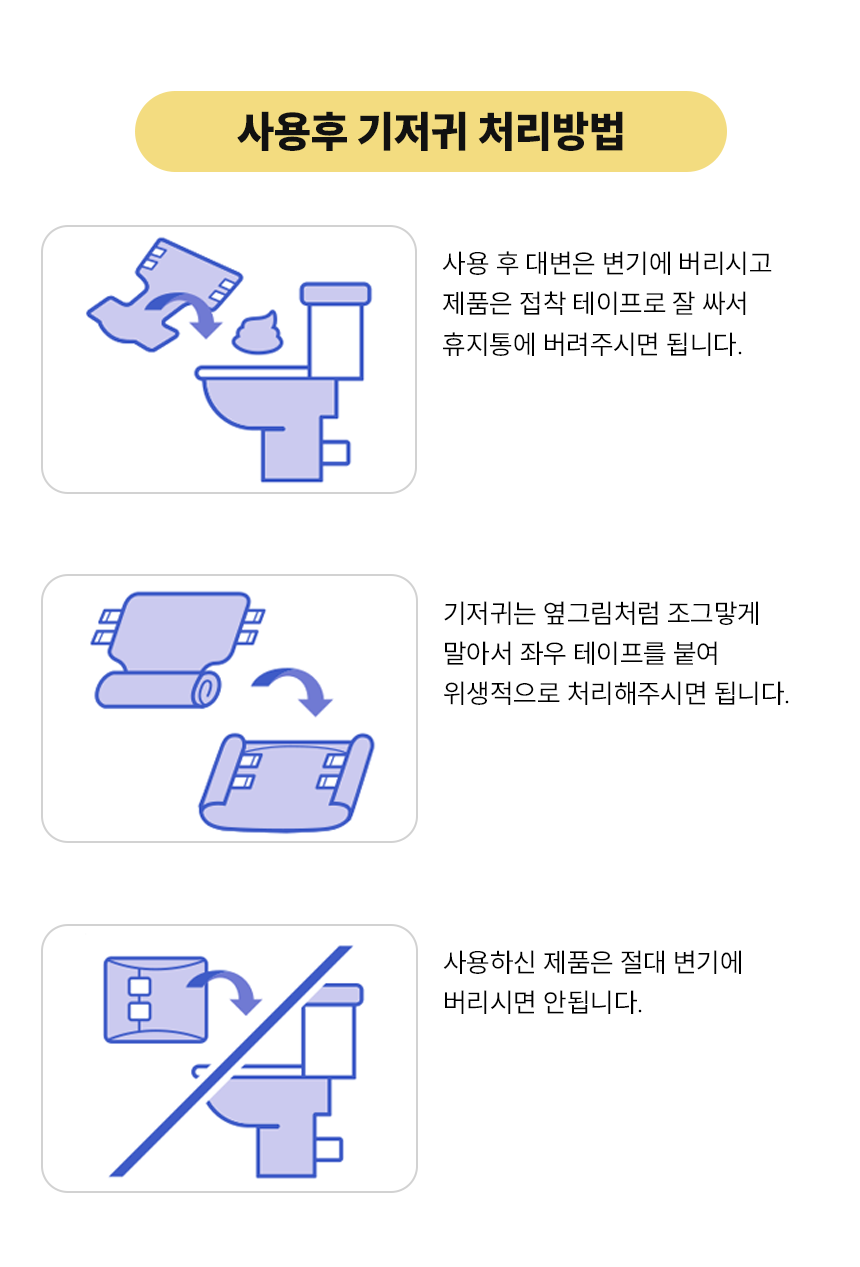 사용후 기저귀 처리방법

사용 후 대변은 변기에 버리시고 제품은 접착 테이프로 잘 싸서 휴지통에 버려주시면 됩니다.

기저귀는 옆그림처럼 조그맣게 말아서 좌우 테이프를 붙여 위생적으로 처리해주시면 됩니다.

사용하신 제품은 절대 변기에 버리시면 안됩니다.