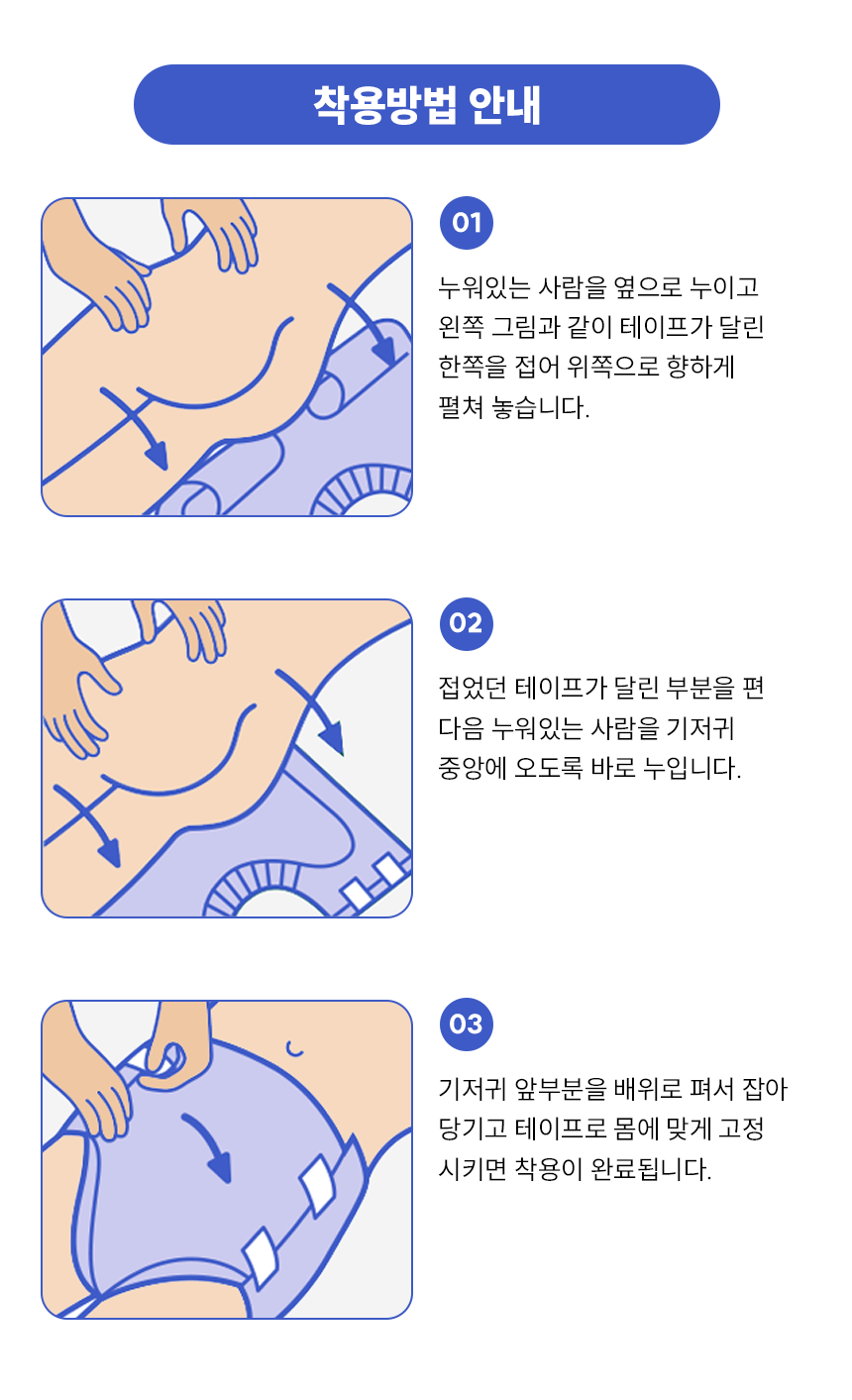 착용방법 안내

01

누워있는 사람을 옆으로 누이고 왼쪽 그림과 같이 테이프가 달린 한쪽을 접어 위쪽으로 향하게 펼쳐 놓습니다.

02

접었던 테이프가 달린 부분을 편 다음 누워있는 사람을 기저귀 중앙에 오도록 바로 누입니다.

03

기저귀 앞부분을 배위로 펴서 잡아 당기고 테이프로 몸에 맞게 고정 시키면 착용이 완료됩니다.