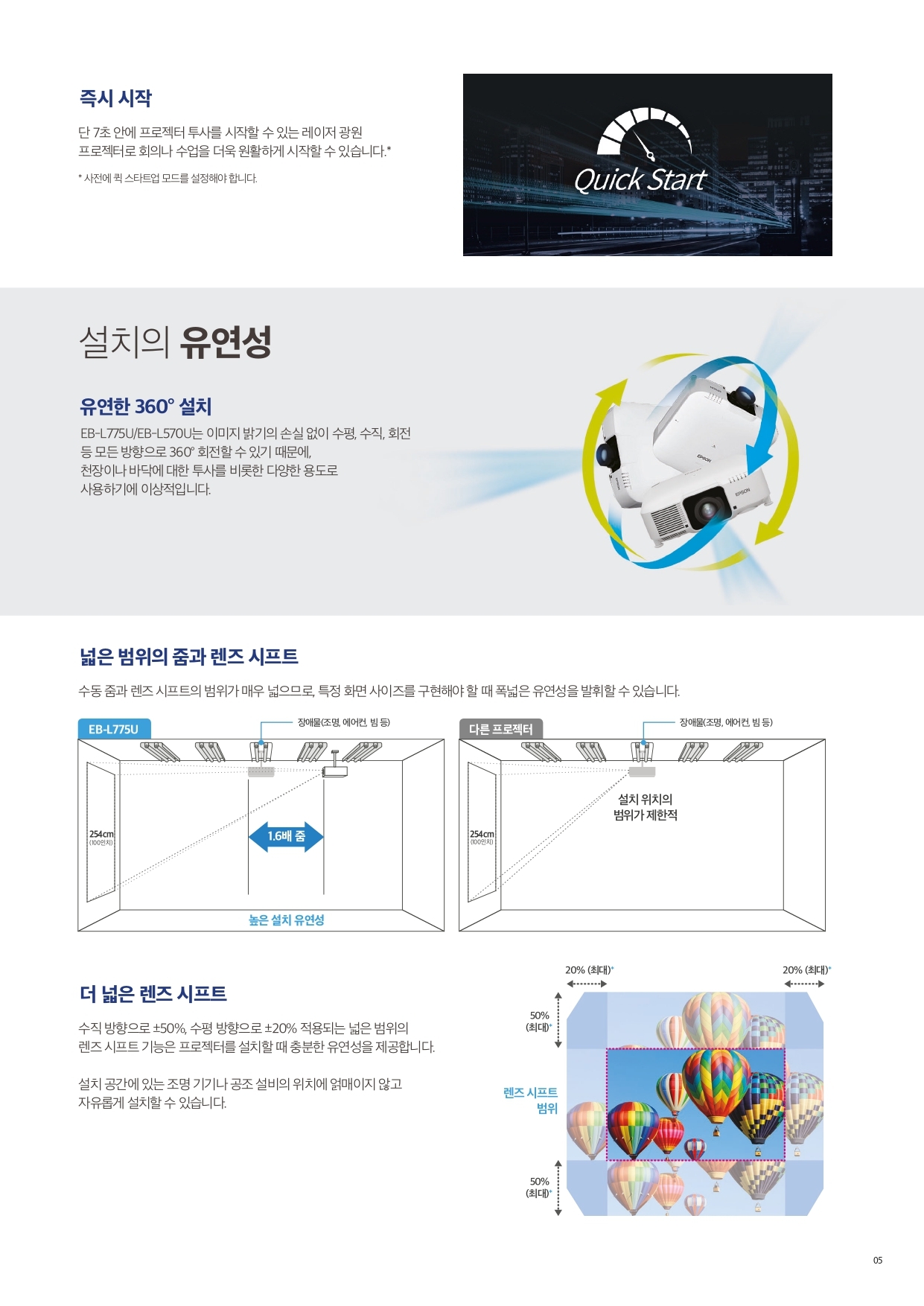 즉시 시작

단 7초 안에 프로젝터 투사를 시작할 수 있는 레이저 광원 프로젝터로 회의나 수업을 더욱 원활하게 시작할 수 있습니다.*

* 사전에 퀵 스타트업 모드를 설정해야 합니다.

Quick Start

설치의 유연성

유연한 360° 설치

EB-L775U/EB-L570U는 이미지 밝기의 손실 없이 수평, 수직, 회전 등 모든 방향으로 360° 회전할 수 있기 때문에, 천장이나 바닥에 대한 투사를 비롯한 다양한 용도로 사용하기에 이상적입니다.

EPSON

EPSON

넓은 범위의 줌과 렌즈 시프트

수동 줌과 렌즈 시프트의 범위가 매우 넓으므로, 특정 화면 사이즈를 구현해야 할 때 폭넓은 유연성을 발휘할 수 있습니다.

EB-L775U

장애물(조명, 에어컨, 빔 등)

254cm
(100인치)

1.6배 줌

높은 설치 유연성

다른 프로젝터

장애물(조명, 에어컨, 빔 등)

설치 위치의 범위가 제한적

254cm
(100인치)

더 넓은 렌즈 시프트

수직 방향으로 ±50%, 수평 방향으로 ±20% 적용되는 넓은 범위의 렌즈 시프트 기능은 프로젝터를 설치할 때 충분한 유연성을 제공합니다.

설치 공간에 있는 조명 기기나 공조 설비의 위치에 얽매이지 않고 자유롭게 설치할 수 있습니다.

20% (최대)*

20% (최대)*

50%
(최대)*

렌즈 시프트 범위

50%
(최대)*

05