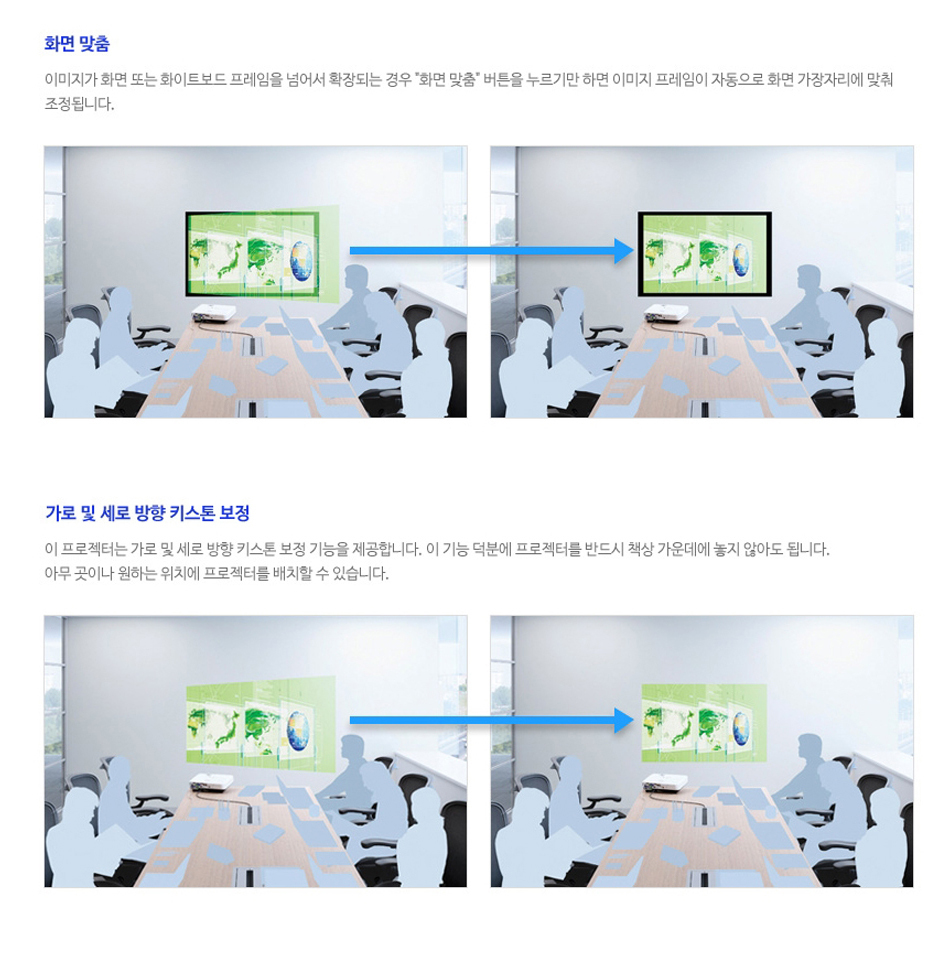 화면 맞춤

이미지가 화면 또는 화이트보드 프레임을 넘어서 확장되는 경우 "화면 맞춤" 버튼을 누르기만 하면 이미지 프레임이 자동으로 화면 가장자리에 맞춰 조정됩니다.

가로 및 세로 방향 키스톤 보정

이 프로젝터는 가로 및 세로 방향 키스톤 보정 기능을 제공합니다. 이 기능 덕분에 프로젝터를 반드시 책상 가운데에 놓지 않아도 됩니다. 아무 곳이나 원하는 위치에 프로젝터를 배치할 수 있습니다.