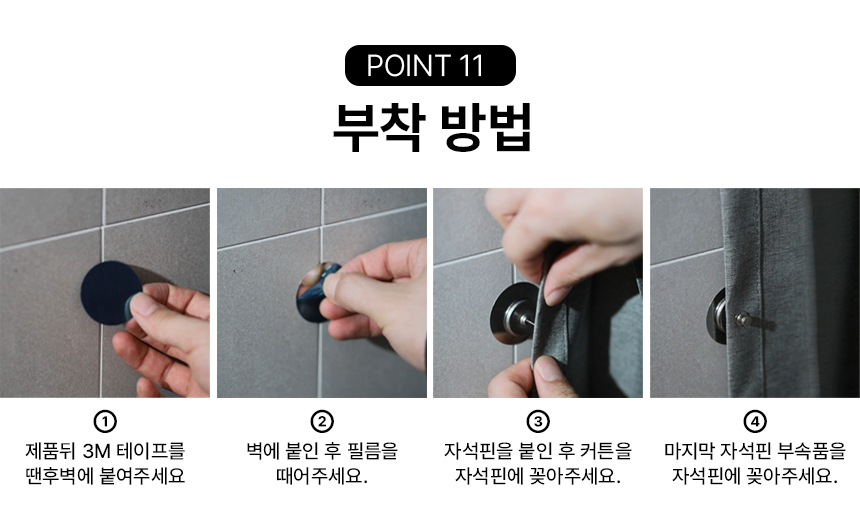 POINT 11

부착 방법

①
제품뒤 3M 테이프를 땐후벽에 붙여주세요

②
벽에 붙인 후 필름을 때어주세요.

③
자석핀을 붙인 후 커튼을 자석핀에 꽂아주세요.

④
마지막 자석핀 부속품을 자석핀에 꽂아주세요.