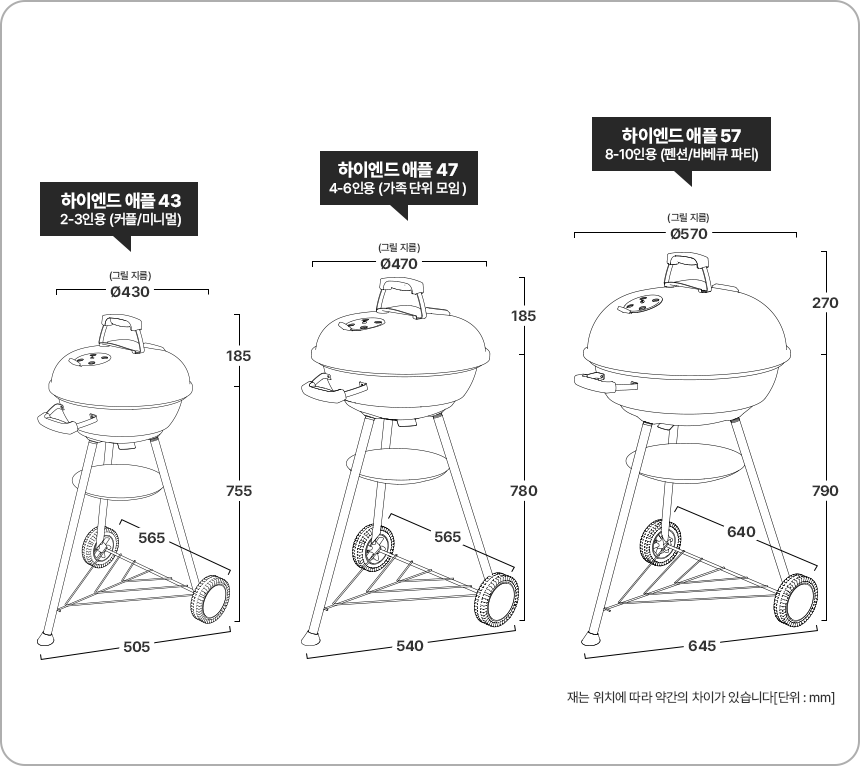 하이엔드 애플 43
2-3인용 (커플/미니멀)

(그릴 지름)
Ø430

185

755

565

505

하이엔드 애플 47
4-6인용 (가족 단위 모임)

(그릴 지름)
Ø470

185

780

565

540

하이엔드 애플 57
8-10인용 (펜션/바베큐 파티)

(그릴 지름)
Ø570

270

790

640

645

재는 위치에 따라 약간의 차이가 있습니다[단위 : mm]