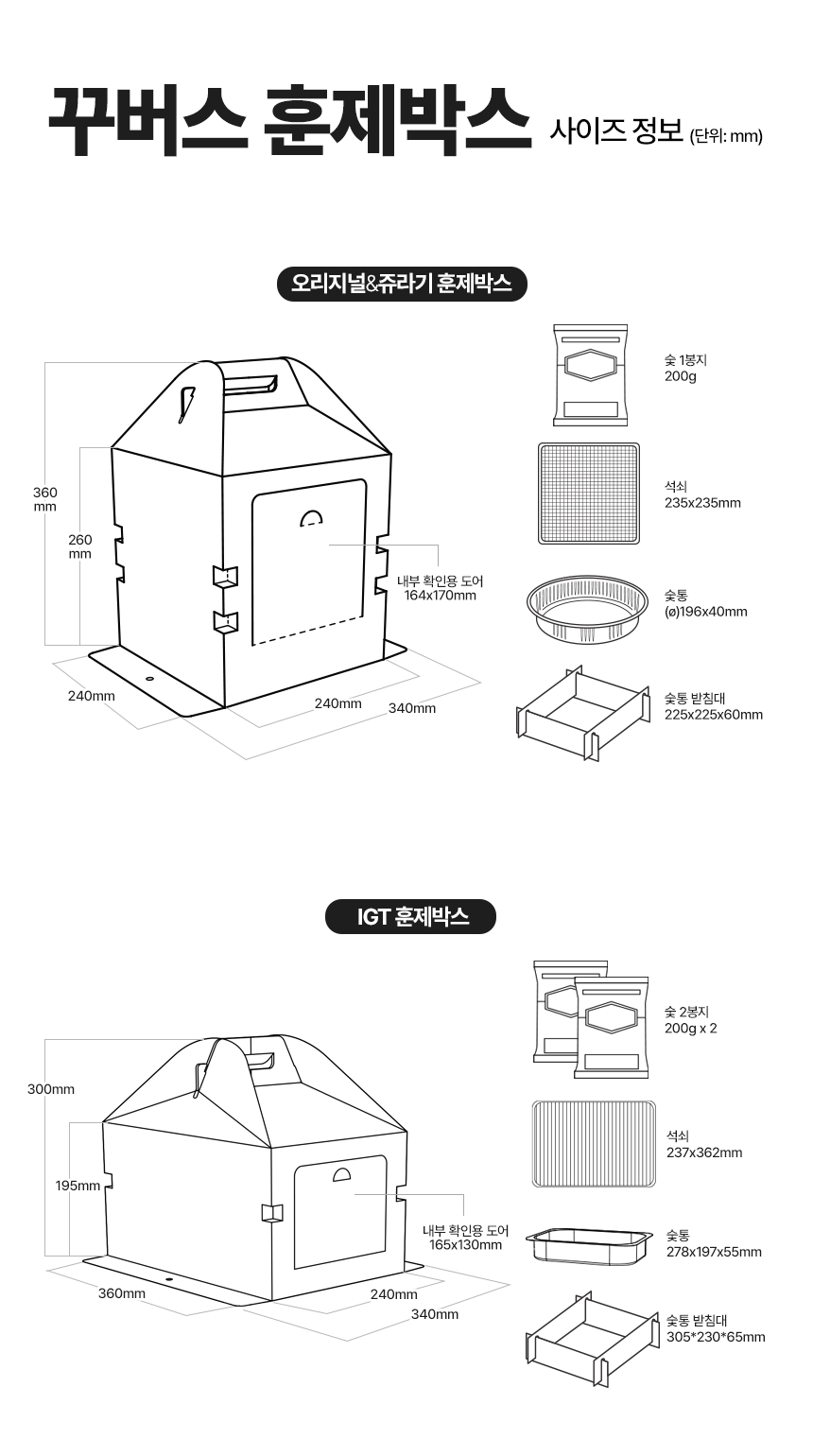 꾸버스 훈제박스 사이즈 정보 (단위: mm)

오리지널&쥬라기 훈제박스

360 mm

260 mm

내부 확인용 도어
164x170mm

240mm

240mm

340mm

숯 1봉지
200g

석쇠
235x235mm

숯통
(ø)196x40mm

숯통 받침대
225x225x60mm

IGT 훈제박스

300mm

195mm

내부 확인용 도어
165x130mm

360mm

240mm

340mm

숯 2봉지
200g x 2

석쇠
237x362mm

숯통
278x197x55mm

숯통 받침대
305*230*65mm