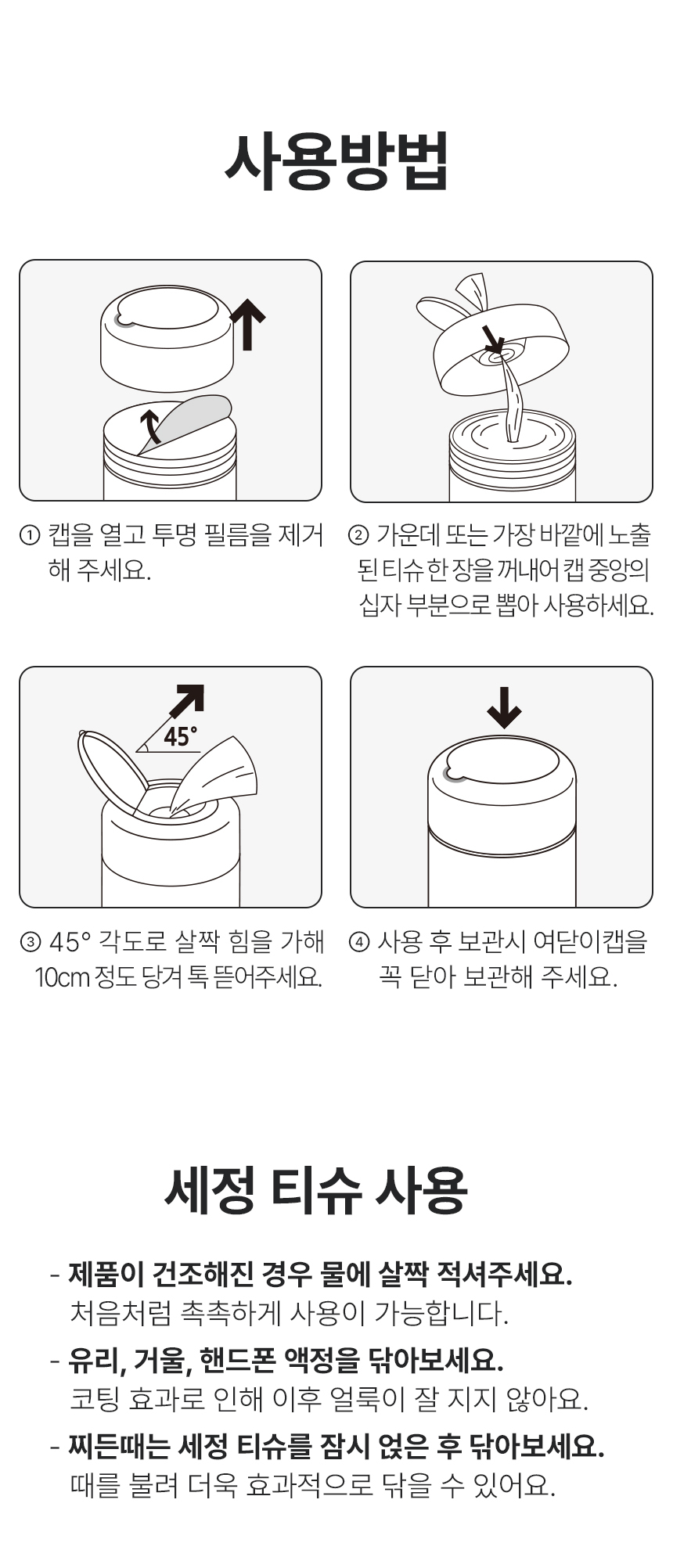 사용방법

① 캡을 열고 투명 필름을 제거해 주세요.

② 가운데 또는 가장 바깥에 노출된 티슈 한 장을 꺼내어 캡 중앙의 십자 부분으로 뽑아 사용하세요.

45°

③ 45° 각도로 살짝 힘을 가해 10cm 정도 당겨 톡 뜯어주세요.

④ 사용 후 보관시 여닫이캡을 꼭 닫아 보관해 주세요.

세정 티슈 사용

- 제품이 건조해진 경우 물에 살짝 적셔주세요.
처음처럼 촉촉하게 사용이 가능합니다.

- 유리, 거울, 핸드폰 액정을 닦아보세요.
코팅 효과로 인해 이후 얼룩이 잘 지지 않아요.

- 찌든때는 세정 티슈를 잠시 얹은 후 닦아보세요.
때를 불려 더욱 효과적으로 닦을 수 있어요.