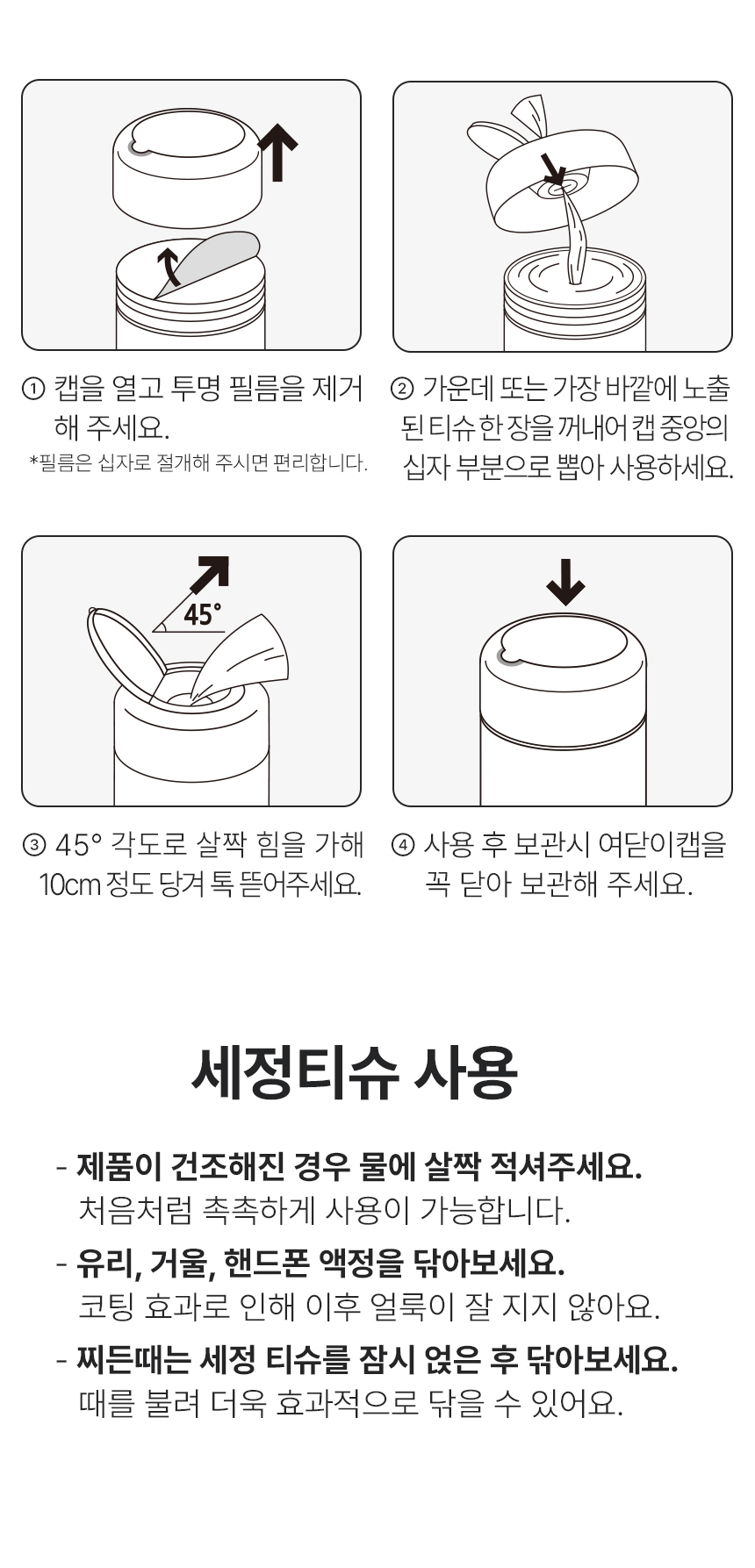 ① 캡을 열고 투명 필름을 제거해 주세요.
*필름은 십자로 절개해 주시면 편리합니다.

② 가운데 또는 가장 바깥에 노출된 티슈 한 장을 꺼내어 캡 중앙의 십자 부분으로 뽑아 사용하세요.

45°

③ 45° 각도로 살짝 힘을 가해 10cm 정도 당겨 톡 뜯어주세요.

④ 사용 후 보관시 여닫이캡을 꼭 닫아 보관해 주세요.

세정티슈 사용

- 제품이 건조해진 경우 물에 살짝 적셔주세요.
처음처럼 촉촉하게 사용이 가능합니다.

- 유리, 거울, 핸드폰 액정을 닦아보세요.
코팅 효과로 인해 이후 얼룩이 잘 지지 않아요.

- 찌든때는 세정 티슈를 잠시 얹은 후 닦아보세요.
때를 불려 더욱 효과적으로 닦을 수 있어요.