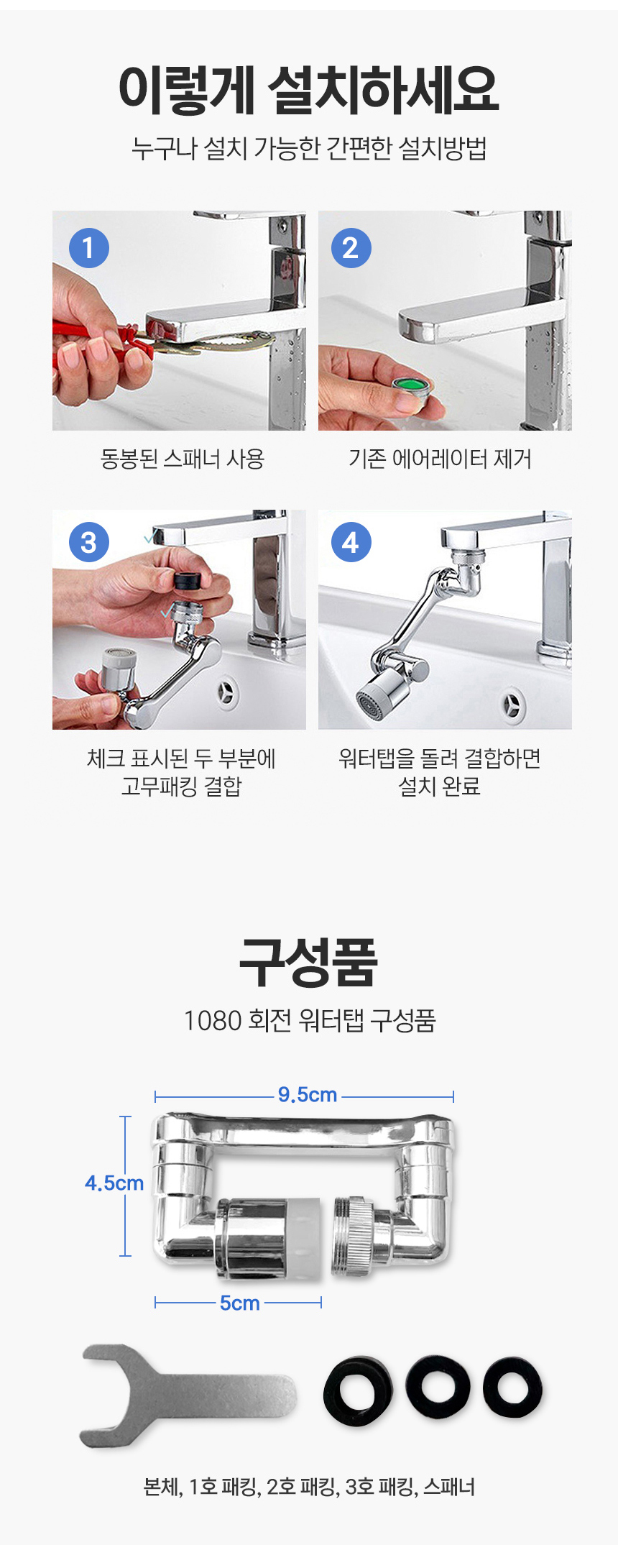 이렇게 설치하세요

누구나 설치 가능한 간편한 설치방법

1

동봉된 스패너 사용

2

기존 에어레이터 제거

3

체크 표시된 두 부분에 고무패킹 결합

4

워터탭을 돌려 결합하면 설치 완료

구성품

1080 회전 워터탭 구성품

9.5cm

4.5cm

5cm

본체, 1호 패킹, 2호 패킹, 3호 패킹, 스패너