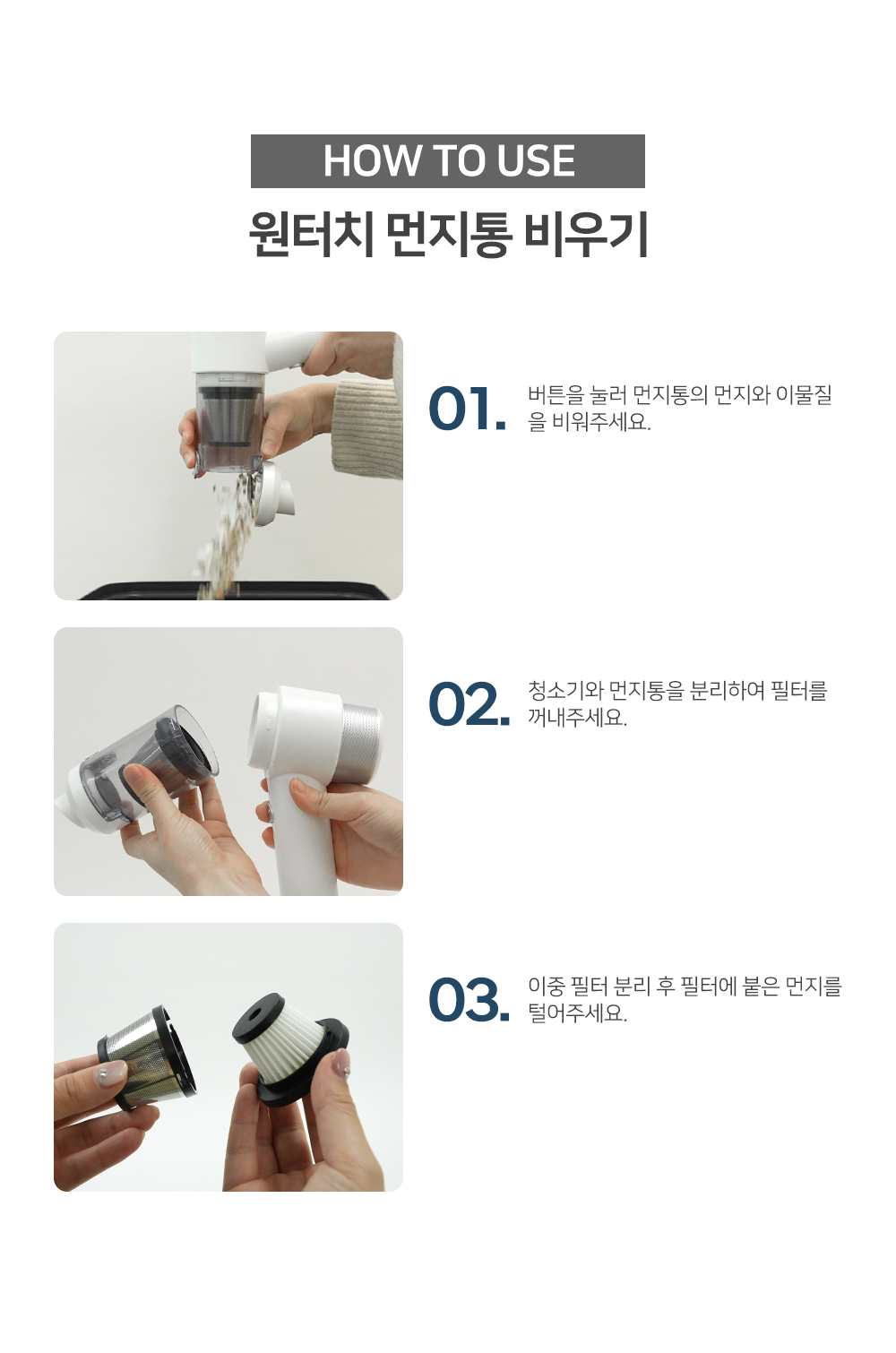 HOW TO USE

원터치 먼지통 비우기

01.

버튼을 눌러 먼지통의 먼지와 이물질을 비워주세요.

02.

청소기와 먼지통을 분리하여 필터를 꺼내주세요.

03.

이중 필터 분리 후 필터에 붙은 먼지를 털어주세요.