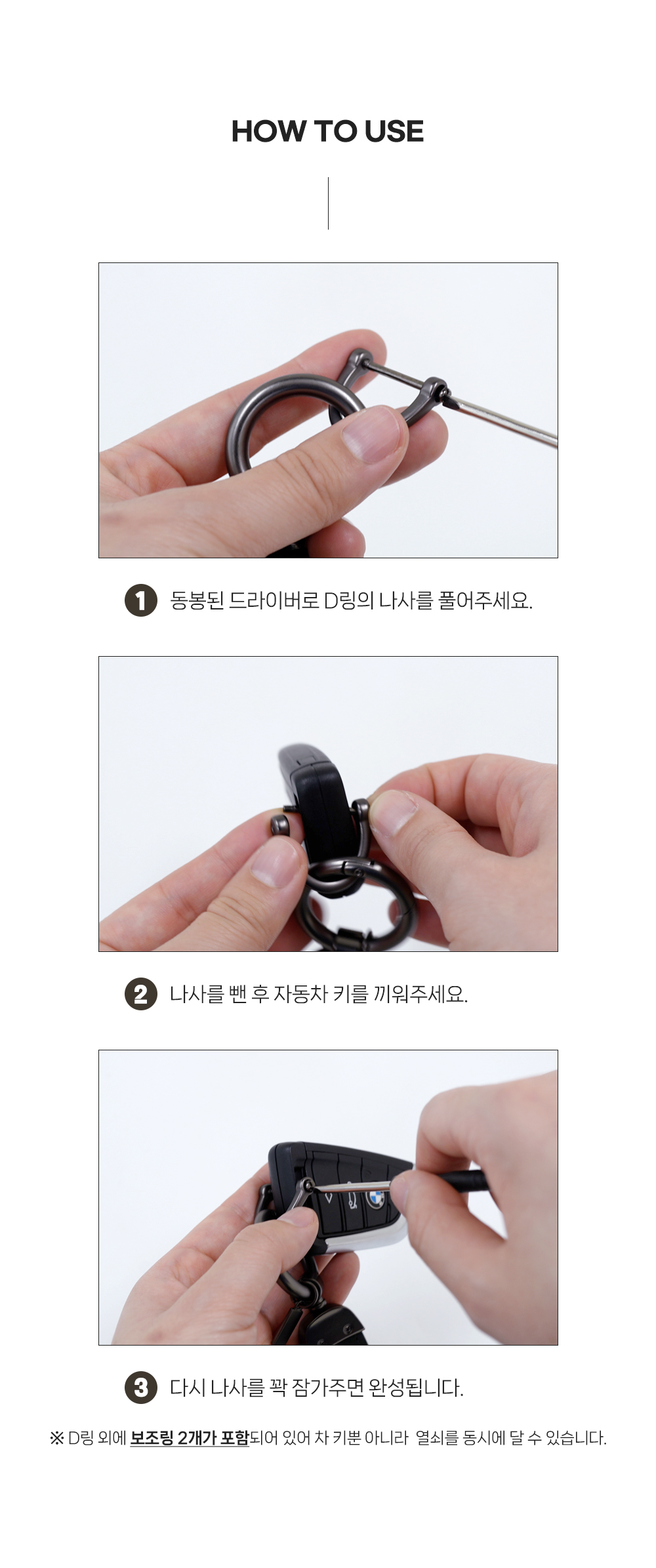 HOW TO USE

1 동봉된 드라이버로 D링의 나사를 풀어주세요.

2 나사를 뺀 후 자동차 키를 끼워주세요.

3 다시 나사를 꽉 잠가주면 완성됩니다.

※ D링 외에 보조링 2개가 포함되어 있어 차 키뿐 아니라 열쇠를 동시에 달 수 있습니다.