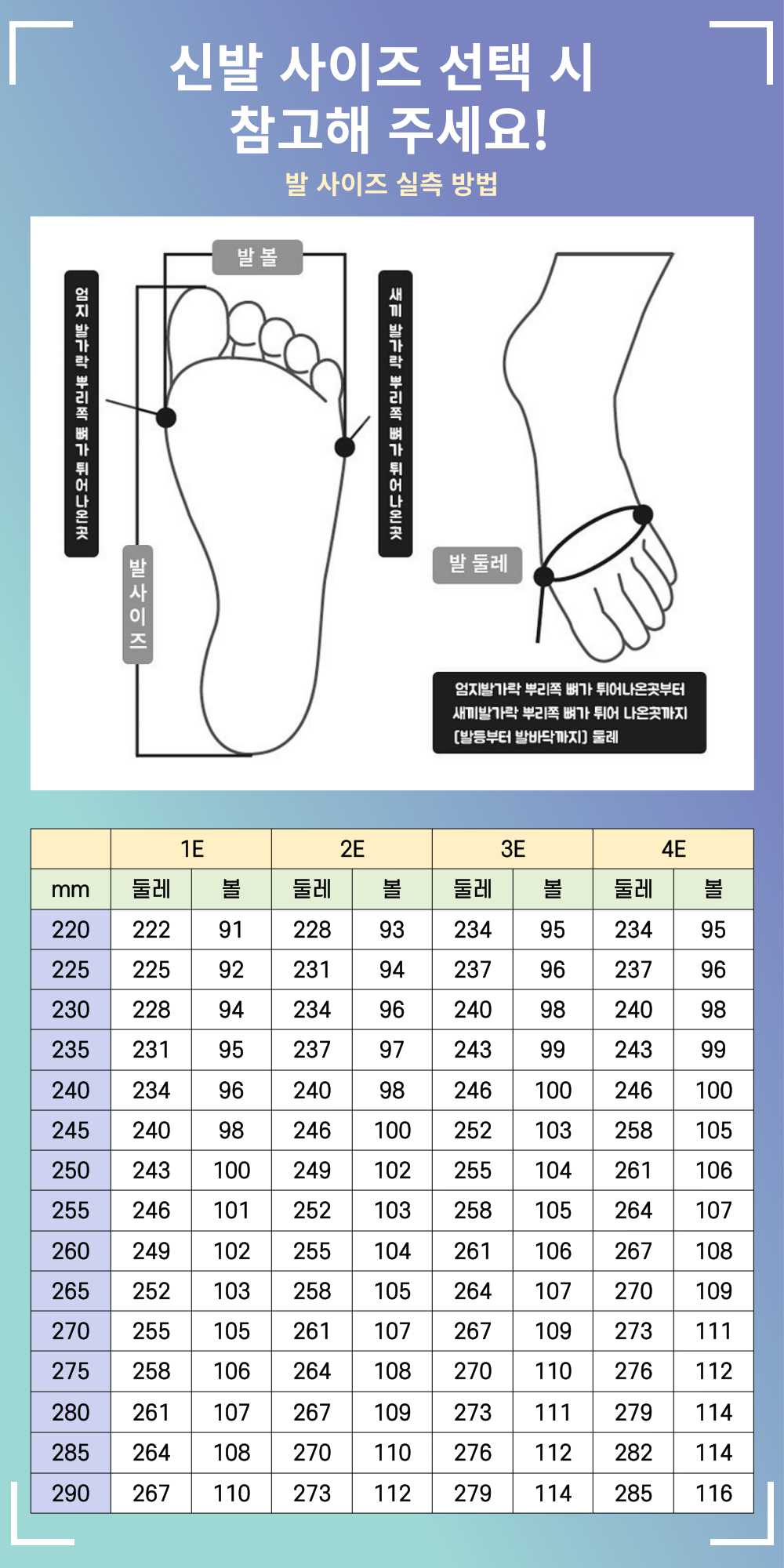 신발 사이즈 선택 시
참고해 주세요!

발 사이즈 실측 방법

발 볼

엄지 발가락 뿌리쪽 뼈가 튀어나온곳

새끼 발가락 뿌리쪽 뼈가 튀어나온곳

발 사이즈

발 둘레

엄지발가락 뿌리쪽 뼈가 튀어나온곳부터 새끼발가락 뿌리쪽 뼈가 튀어 나온곳까지 (발등부터 발바닥까지) 둘레

| | 1E | | 2E | | 3E | | 4E | |
|---|---|---|---|---|---|---|---|---|
| mm | 둘레 | 볼 | 둘레 | 볼 | 둘레 | 볼 | 둘레 | 볼 |
| 220 | 222 | 91 | 228 | 93 | 234 | 95 | 234 | 95 |
| 225 | 225 | 92 | 231 | 94 | 237 | 96 | 237 | 96 |
| 230 | 228 | 94 | 234 | 96 | 240 | 98 | 240 | 98 |
| 235 | 231 | 95 | 237 | 97 | 243 | 99 | 243 | 99 |
| 240 | 234 | 96 | 240 | 98 | 246 | 100 | 246 | 100 |
| 245 | 240 | 98 | 246 | 100 | 252 | 103 | 258 | 105 |
| 250 | 243 | 100 | 249 | 102 | 255 | 104 | 261 | 106 |
| 255 | 246 | 101 | 252 | 103 | 258 | 105 | 264 | 107 |
| 260 | 249 | 102 | 255 | 104 | 261 | 106 | 267 | 108 |
| 265 | 252 | 103 | 258 | 105 | 264 | 107 | 270 | 109 |
| 270 | 255 | 105 | 261 | 107 | 267 | 109 | 273 | 111 |
| 275 | 258 | 106 | 264 | 108 | 270 | 110 | 276 | 112 |
| 280 | 261 | 107 | 267 | 109 | 273 | 111 | 279 | 114 |
| 285 | 264 | 108 | 270 | 110 | 276 | 112 | 282 | 114 |
| 290 | 267 | 110 | 273 | 112 | 279 | 114 | 285 | 116 |