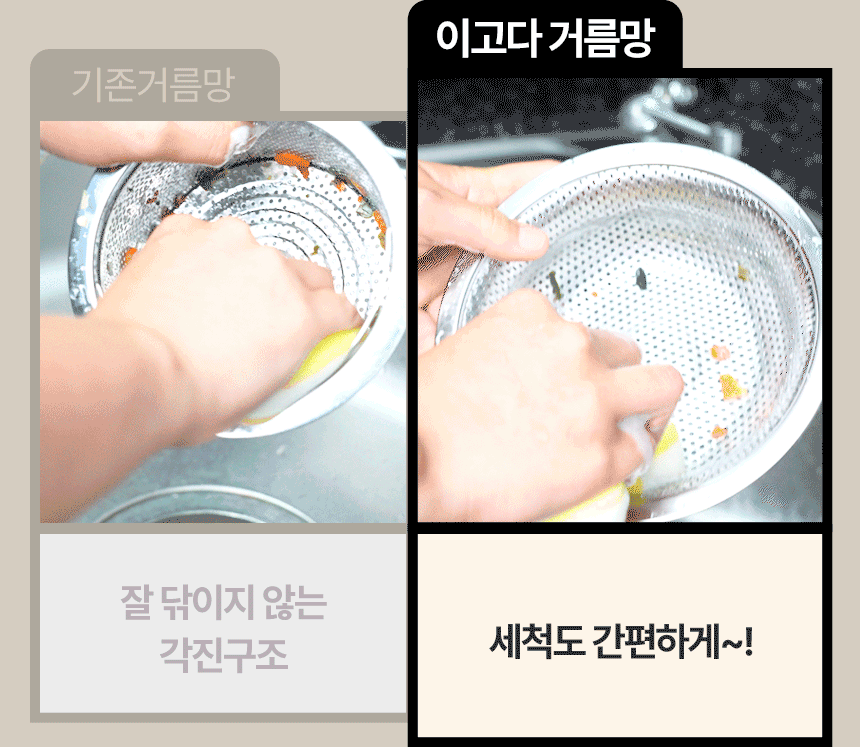 기존거름망

잘 닦이지 않는
각진구조

이고다 거름망

세척도 간편하게~!