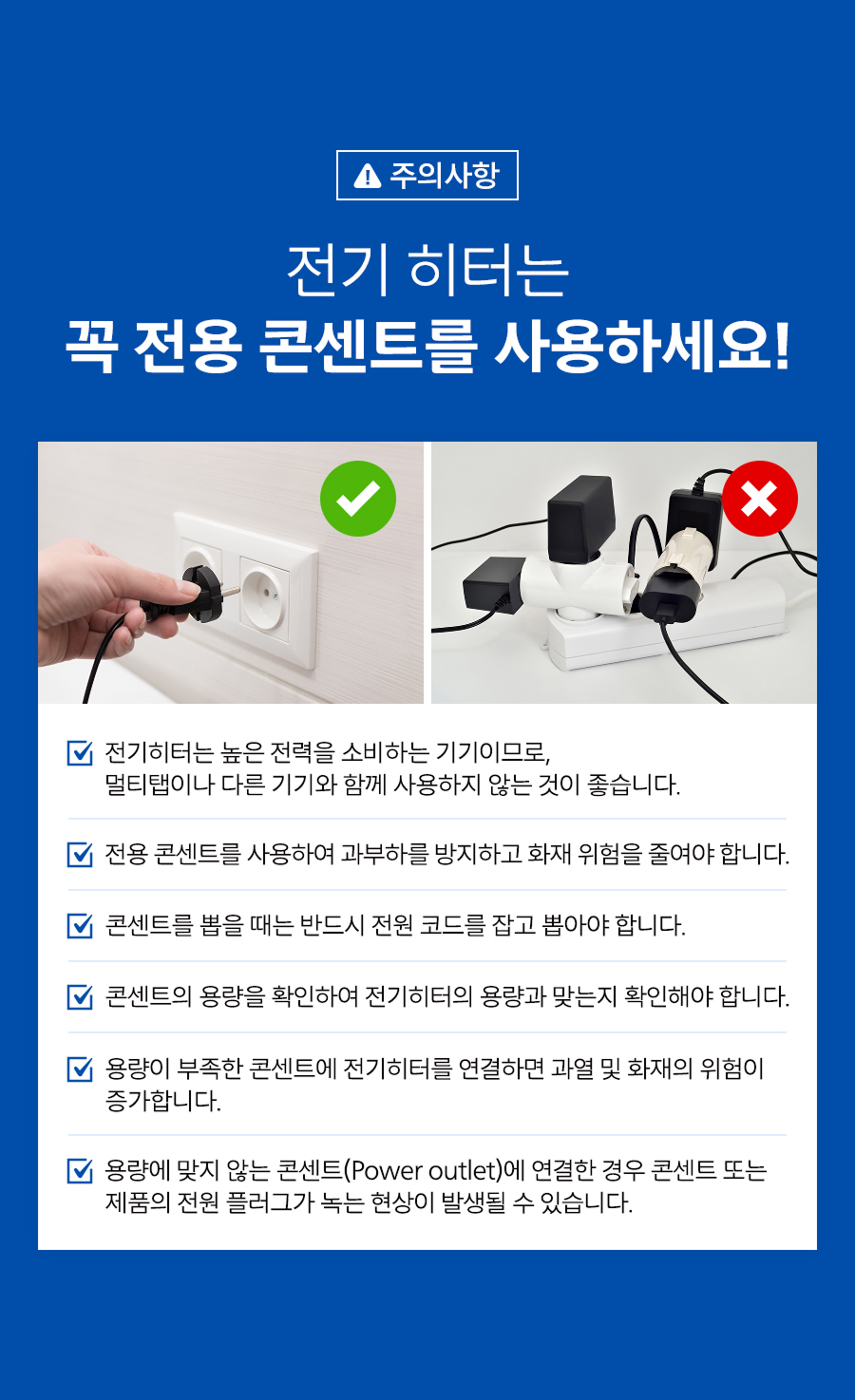 주의사항

전기 히터는
꼭 전용 콘센트를 사용하세요!

전기히터는 높은 전력을 소비하는 기기이므로, 멀티탭이나 다른 기기와 함께 사용하지 않는 것이 좋습니다.

전용 콘센트를 사용하여 과부하를 방지하고 화재 위험을 줄여야 합니다.

콘센트를 뽑을 때는 반드시 전원 코드를 잡고 뽑아야 합니다.

콘센트의 용량을 확인하여 전기히터의 용량과 맞는지 확인해야 합니다.

용량이 부족한 콘센트에 전기히터를 연결하면 과열 및 화재의 위험이 증가합니다.

용량에 맞지 않는 콘센트(Power outlet)에 연결한 경우 콘센트 또는 제품의 전원 플러그가 녹는 현상이 발생될 수 있습니다.