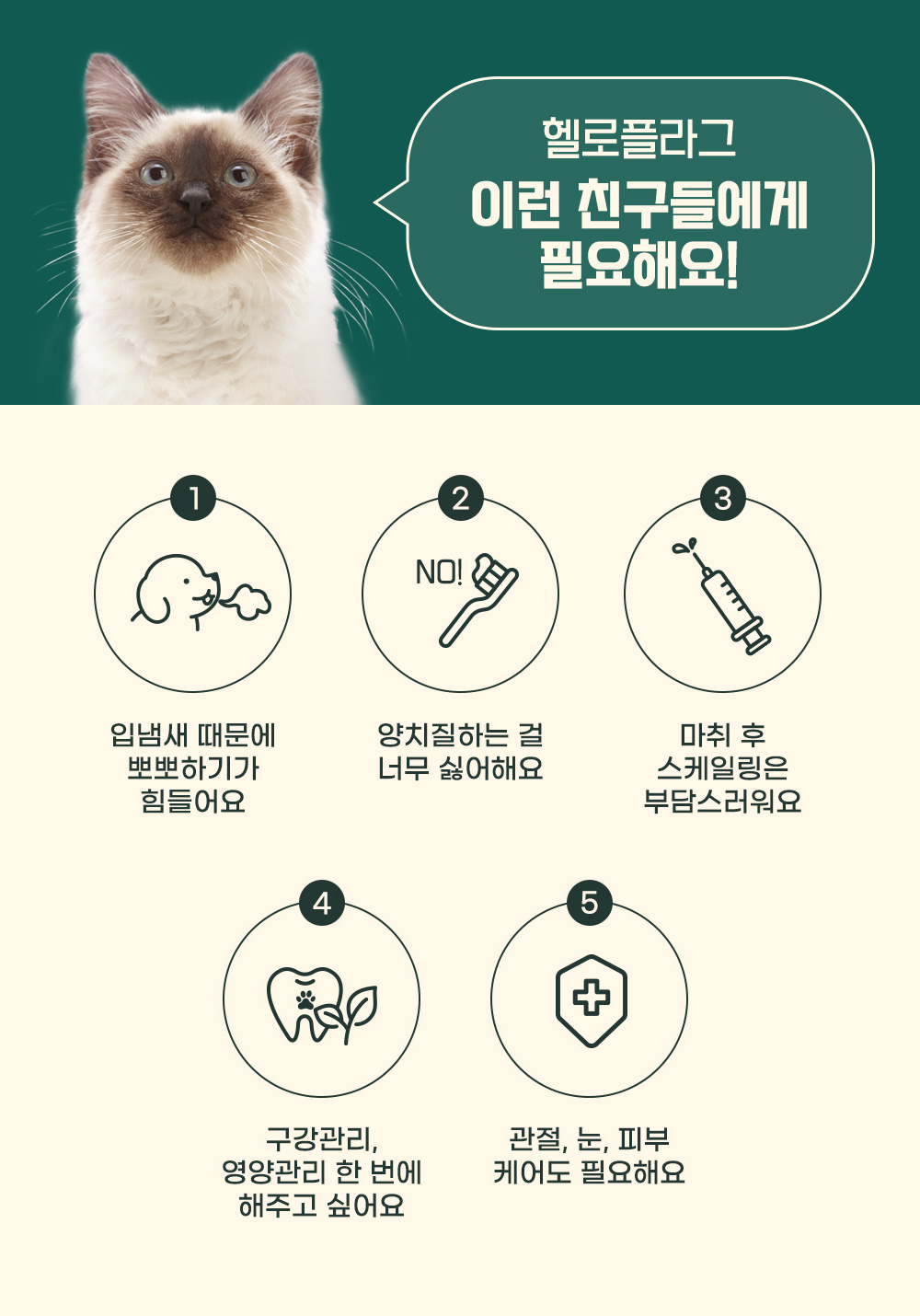 헬로플라그
이런 친구들에게
필요해요!

1
입냄새 때문에
뽀뽀하기가
힘들어요

2
NO!
양치질하는 걸
너무 싫어해요

3
마취 후
스케일링은
부담스러워요

4
구강관리,
영양관리 한 번에
해주고 싶어요

5
관절, 눈, 피부
케어도 필요해요