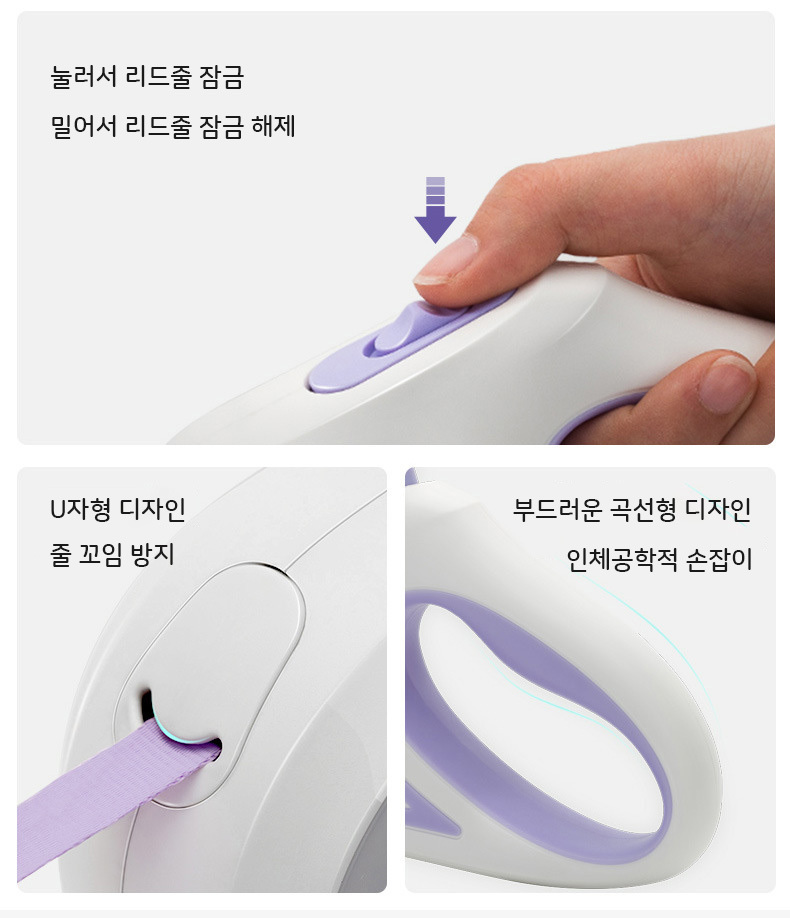 눌러서 리드줄 잠금
밀어서 리드줄 잠금 해제

U자형 디자인
줄 꼬임 방지

부드러운 곡선형 디자인
인체공학적 손잡이