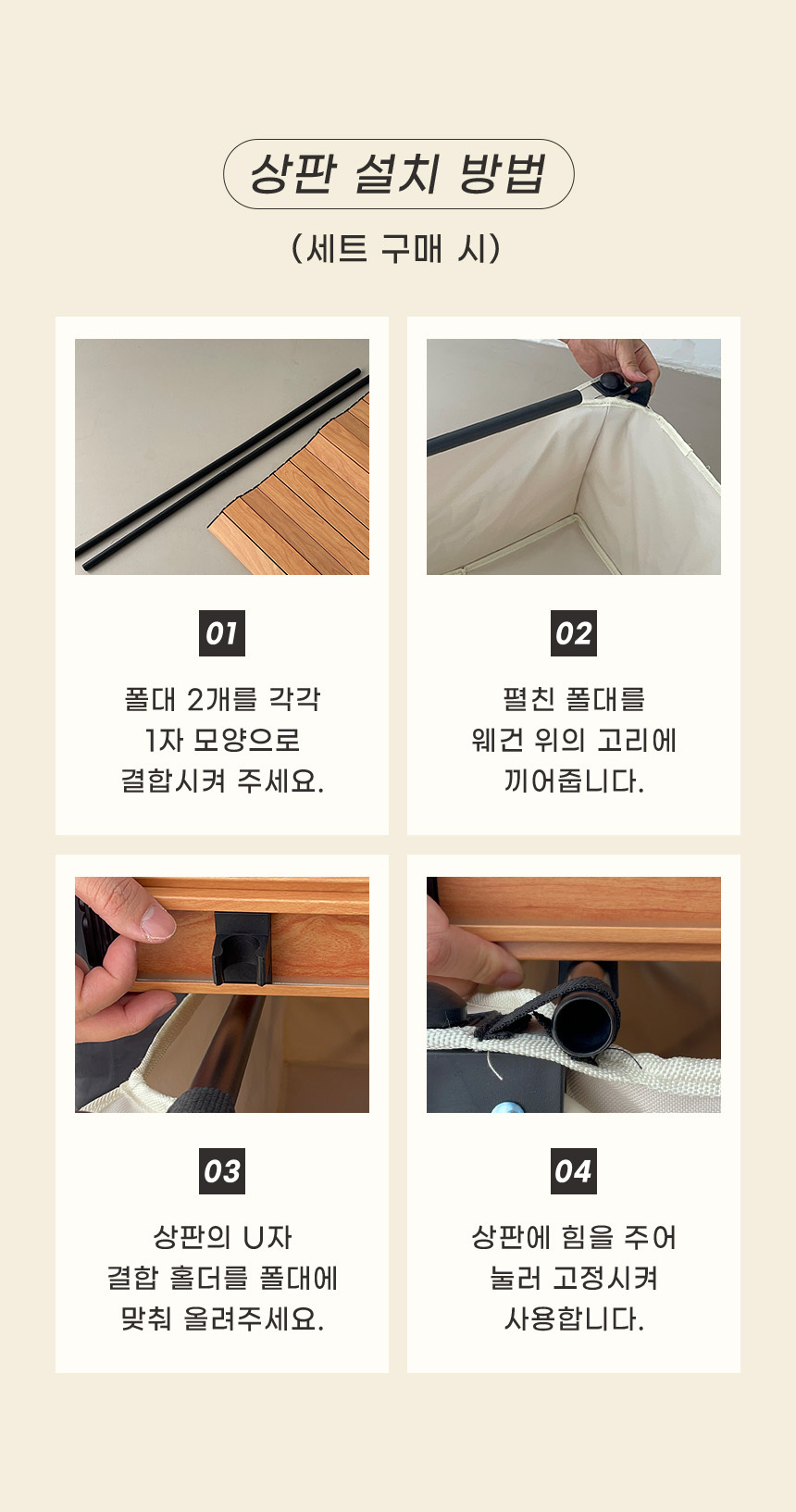 상판 설치 방법

(세트 구매 시)

01

폴대 2개를 각각 1자 모양으로 결합시켜 주세요.

02

펼친 폴대를 웨건 위의 고리에 끼어줍니다.

03

상판의 U자 결합 홀더를 폴대에 맞춰 올려주세요.

04

상판에 힘을 주어 눌러 고정시켜 사용합니다.