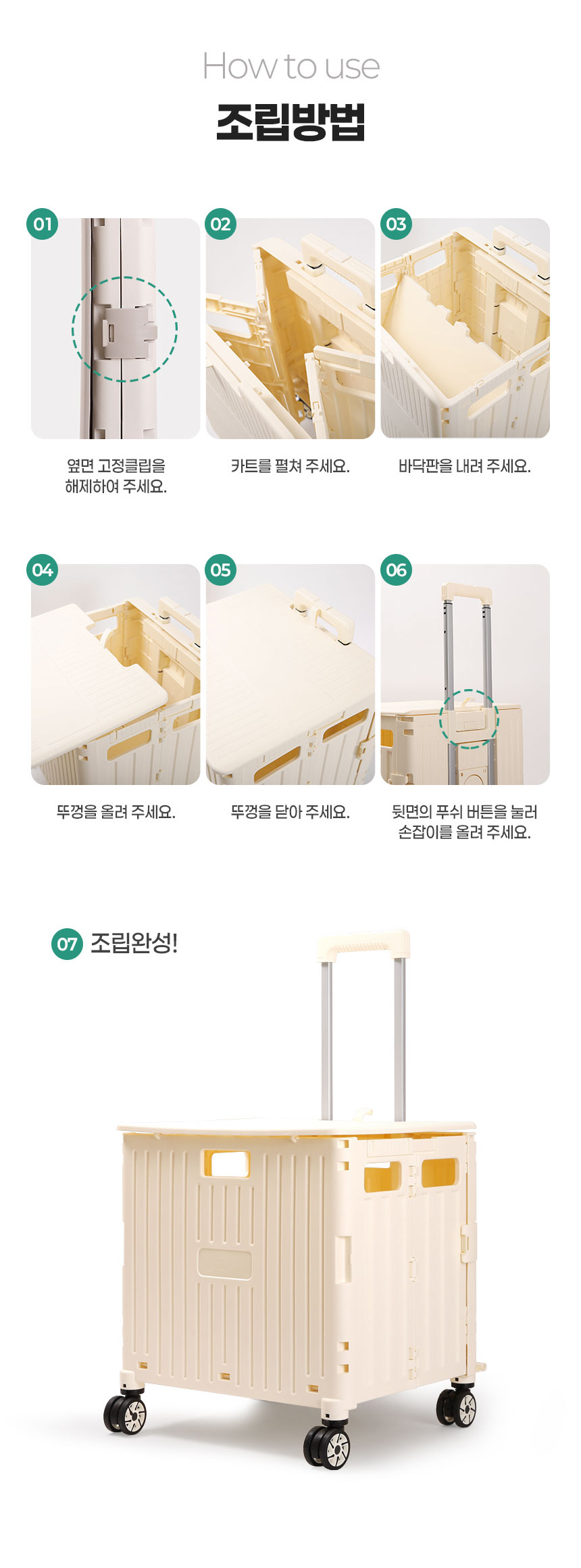 How to use

조립방법

01

옆면 고정클립을 해제하여 주세요.

02

카트를 펼쳐 주세요.

03

바닥판을 내려 주세요.

04

뚜껑을 올려 주세요.

05

뚜껑을 닫아 주세요.

06

뒷면의 푸쉬 버튼을 눌러 손잡이를 올려 주세요.

07 조립완성!