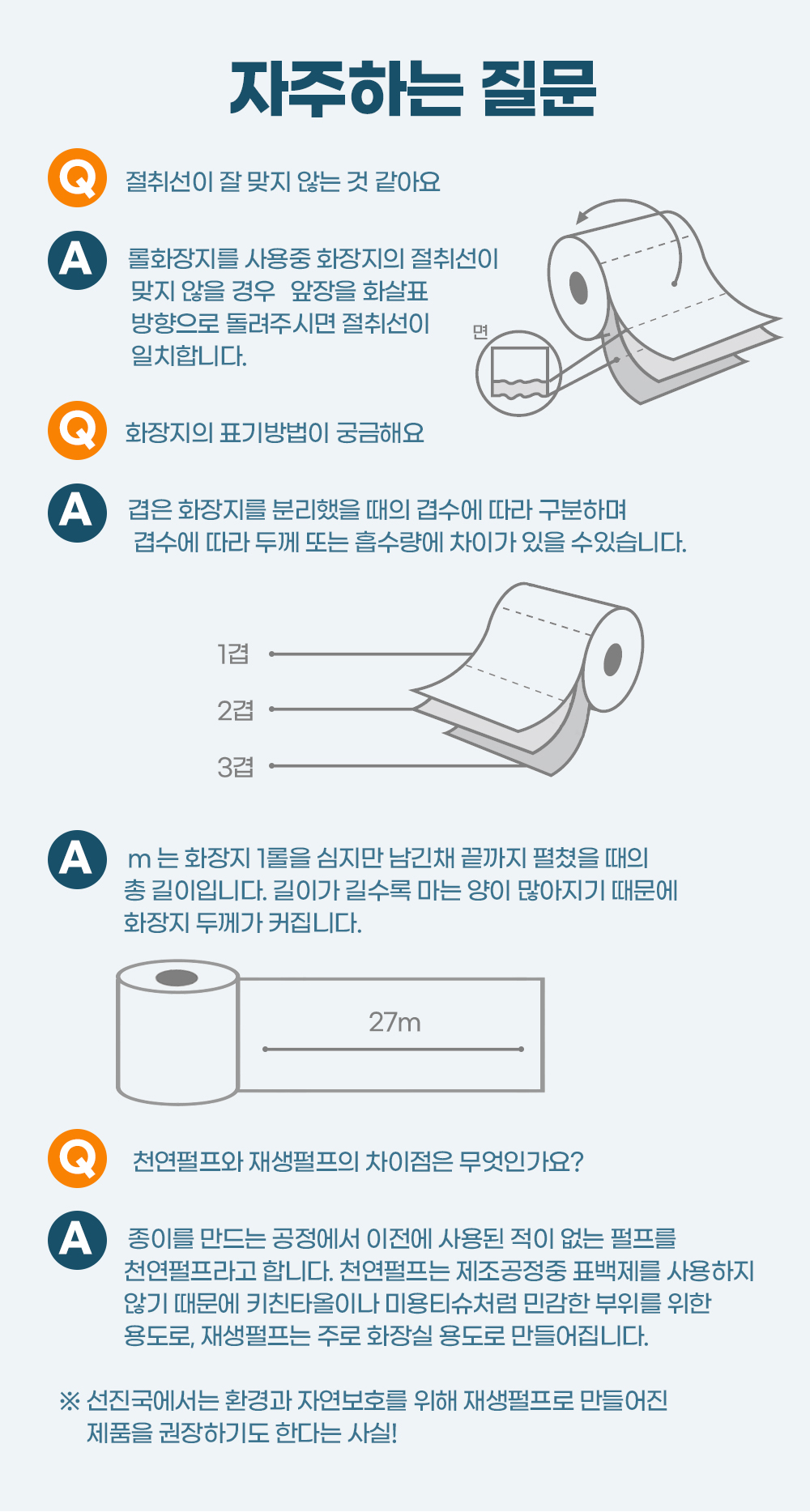 자주하는 질문

Q 절취선이 잘 맞지 않는 것 같아요

A 롤화장지를 사용중 화장지의 절취선이 맞지 않을 경우 앞장을 화살표 방향으로 돌려주시면 절취선이 일치합니다.

면

Q 화장지의 표기방법이 궁금해요

A 겹은 화장지를 분리했을 때의 겹수에 따라 구분하며 겹수에 따라 두께 또는 흡수량에 차이가 있을 수있습니다.

1겹
2겹
3겹

A m 는 화장지 1롤을 심지만 남긴채 끝까지 펼쳤을 때의 총 길이입니다. 길이가 길수록 마는 양이 많아지기 때문에 화장지 두께가 커집니다.

27m

Q 천연펄프와 재생펄프의 차이점은 무엇인가요?

A 종이를 만드는 공정에서 이전에 사용된 적이 없는 펄프를 천연펄프라고 합니다. 천연펄프는 제조공정중 표백제를 사용하지 않기 때문에 키친타올이나 미용티슈처럼 민감한 부위를 위한 용도로, 재생펄프는 주로 화장실 용도로 만들어집니다.

※ 선진국에서는 환경과 자연보호를 위해 재생펄프로 만들어진 제품을 권장하기도 한다는 사실!