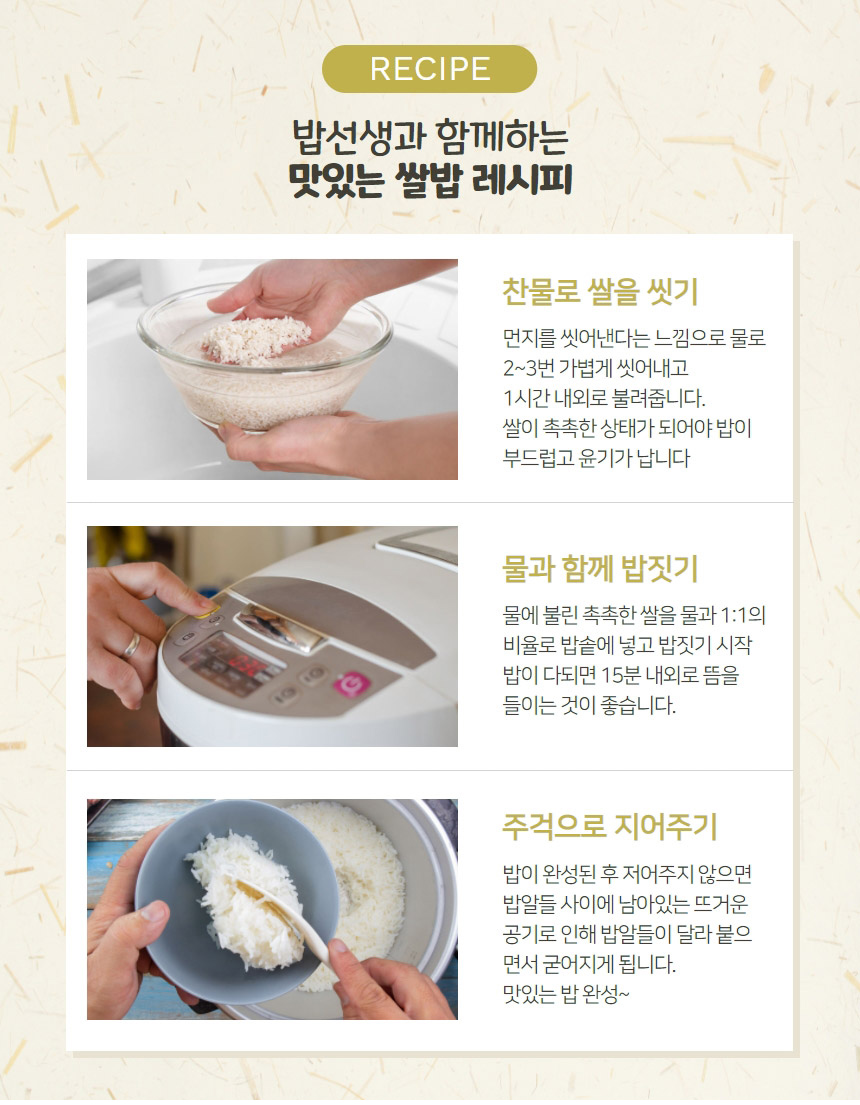 RECIPE

밥선생과 함께하는
맛있는 쌀밥 레시피

찬물로 쌀을 씻기

먼지를 씻어낸다는 느낌으로 물로 2~3번 가볍게 씻어내고 1시간 내외로 불려줍니다. 쌀이 촉촉한 상태가 되어야 밥이 부드럽고 윤기가 납니다

물과 함께 밥짓기

물에 불린 촉촉한 쌀을 물과 1:1의 비율로 밥솥에 넣고 밥짓기 시작 밥이 다되면 15분 내외로 뜸을 들이는 것이 좋습니다.

주걱으로 지어주기

밥이 완성된 후 저어주지 않으면 밥알들 사이에 남아있는 뜨거운 공기로 인해 밥알들이 달라 붙으면서 굳어지게 됩니다.
맛있는 밥 완성~