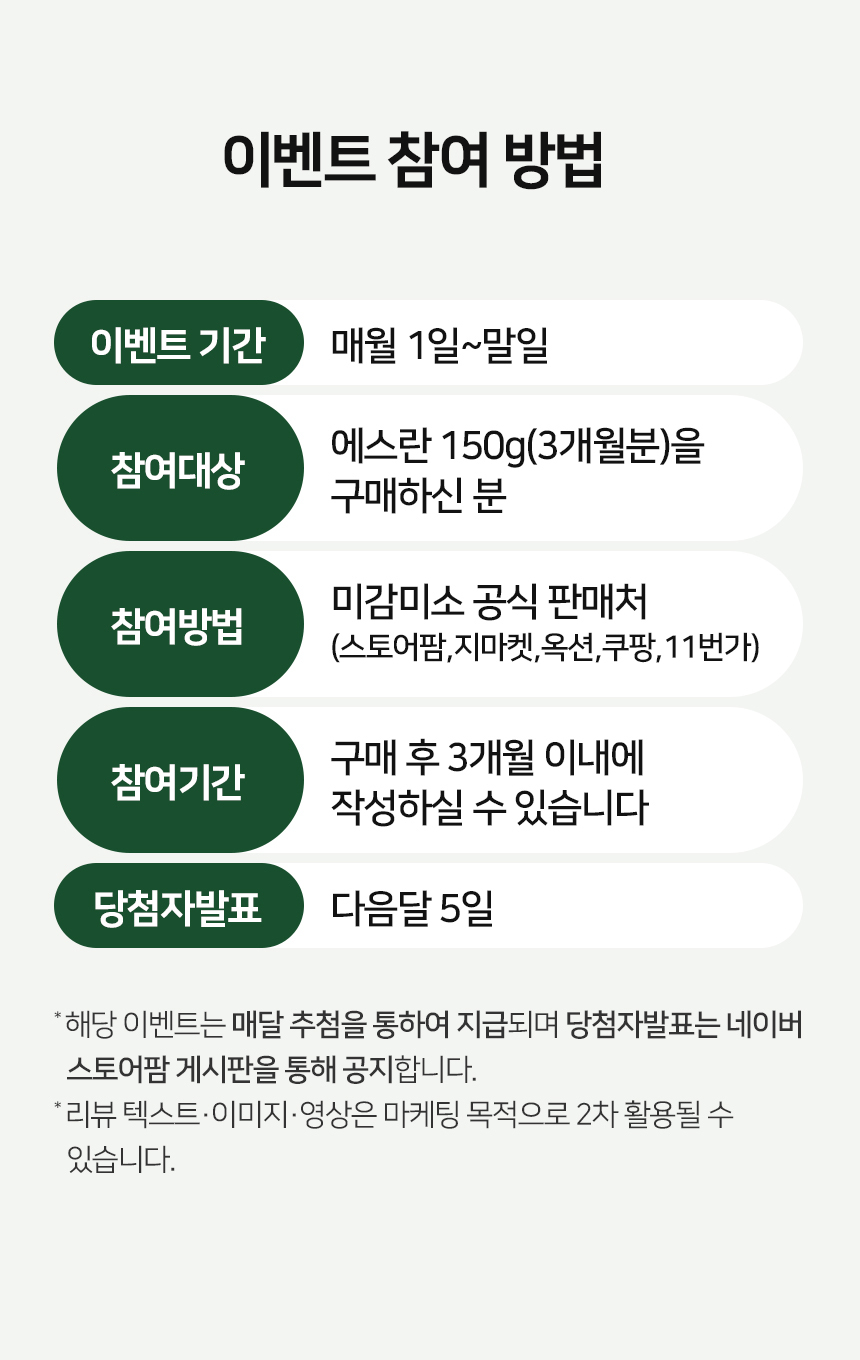 이벤트 참여 방법

이벤트 기간
매월 1일~말일

참여대상
에스란 150g(3개월분)을 구매하신 분

참여방법
미감미소 공식 판매처
(스토어팜,지마켓,옥션,쿠팡,11번가)

참여기간
구매 후 3개월 이내에 작성하실 수 있습니다

당첨자발표
다음달 5일

* 해당 이벤트는 매달 추첨을 통하여 지급되며 당첨자발표는 네이버 스토어팜 게시판을 통해 공지합니다.

* 리뷰 텍스트·이미지·영상은 마케팅 목적으로 2차 활용될 수 있습니다.